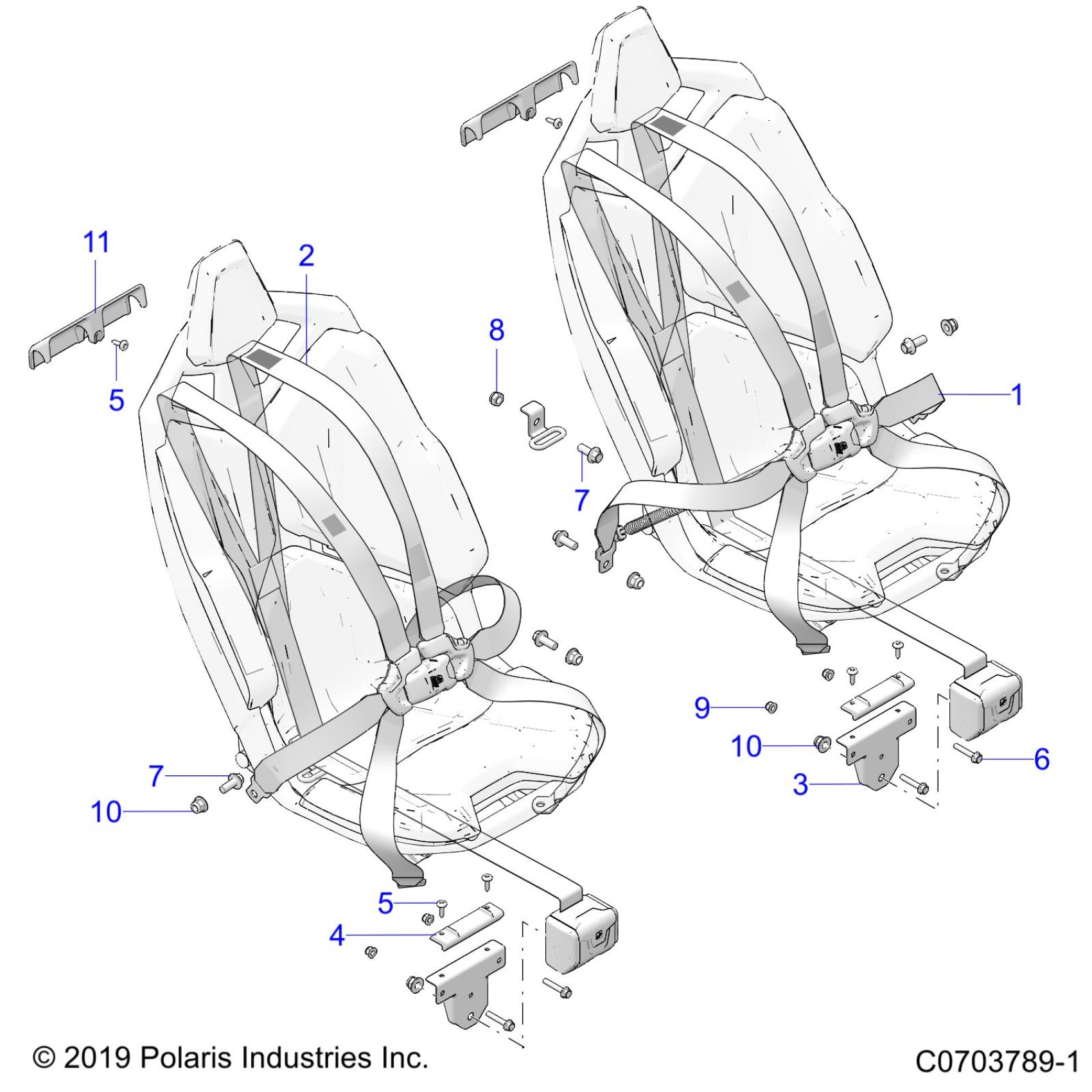 11
2
5
8
1
7
9
10
6
3
7
10
5
4
© 2019 Polaris Industries Inc.
C0703789-1