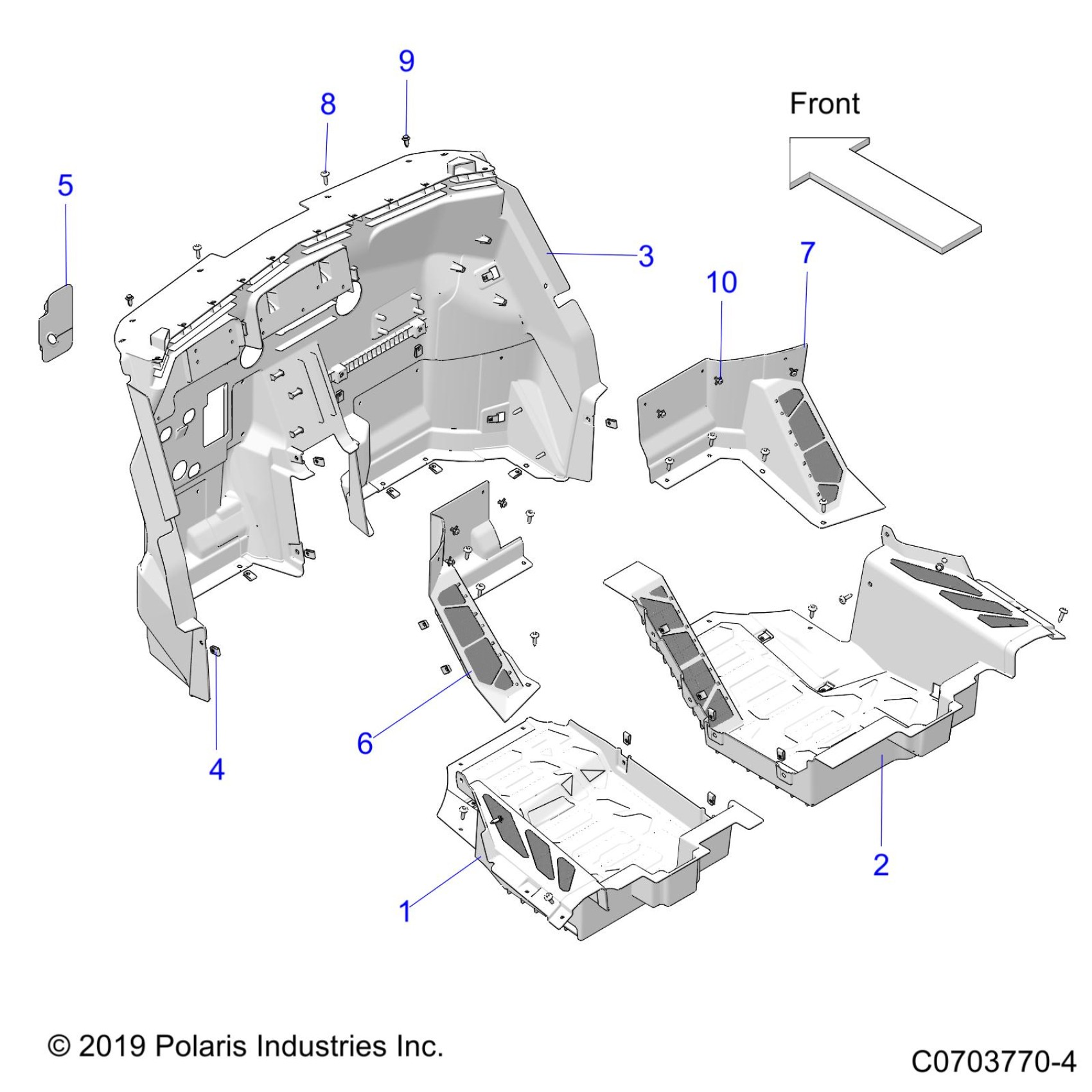 9
8
Front
5
3
7
10
6
4
2
1

© 2019 Polaris Industries Inc.
C0703770-4