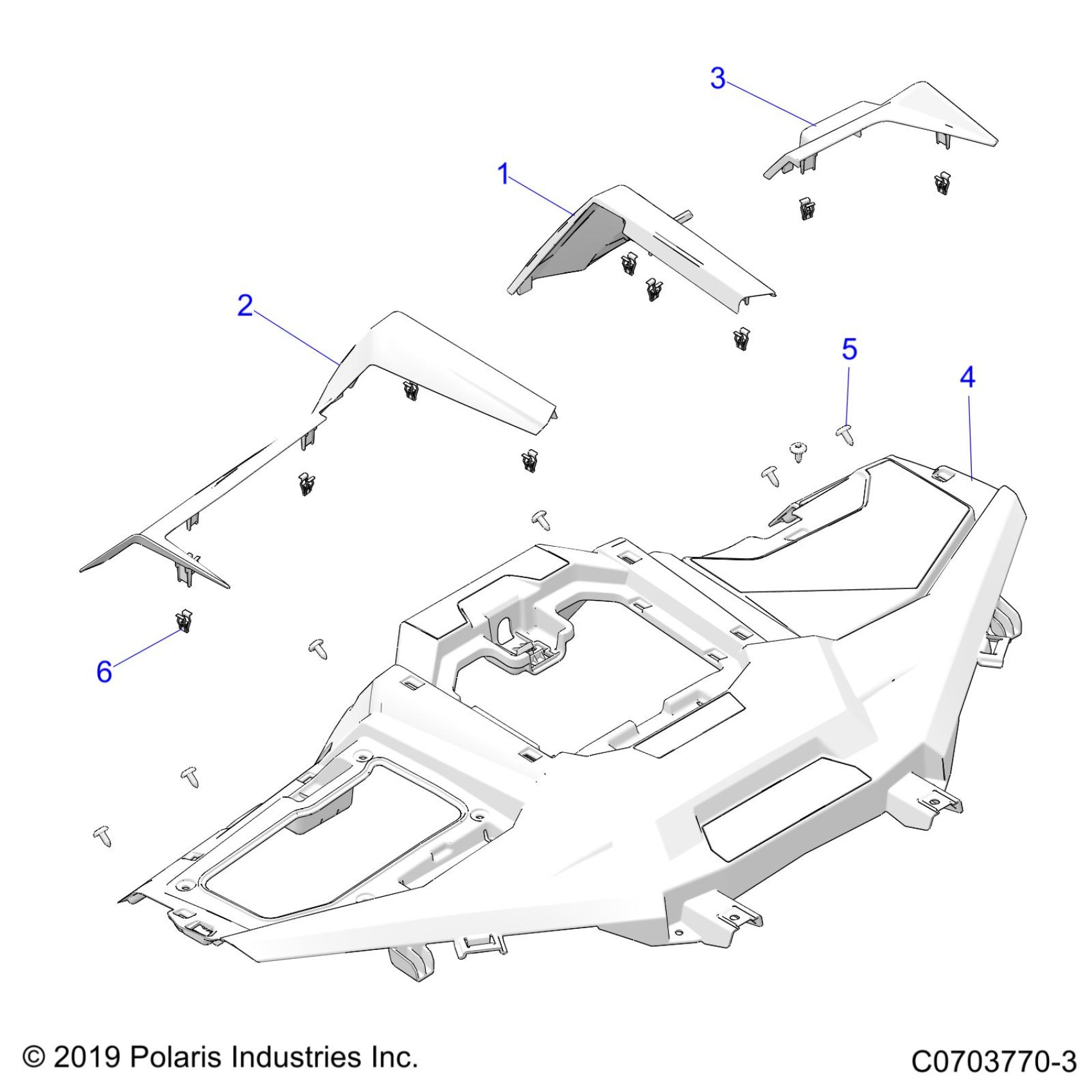 3

1

2

5

4

6

© 2019 Polaris Industries Inc.

C0703770-3