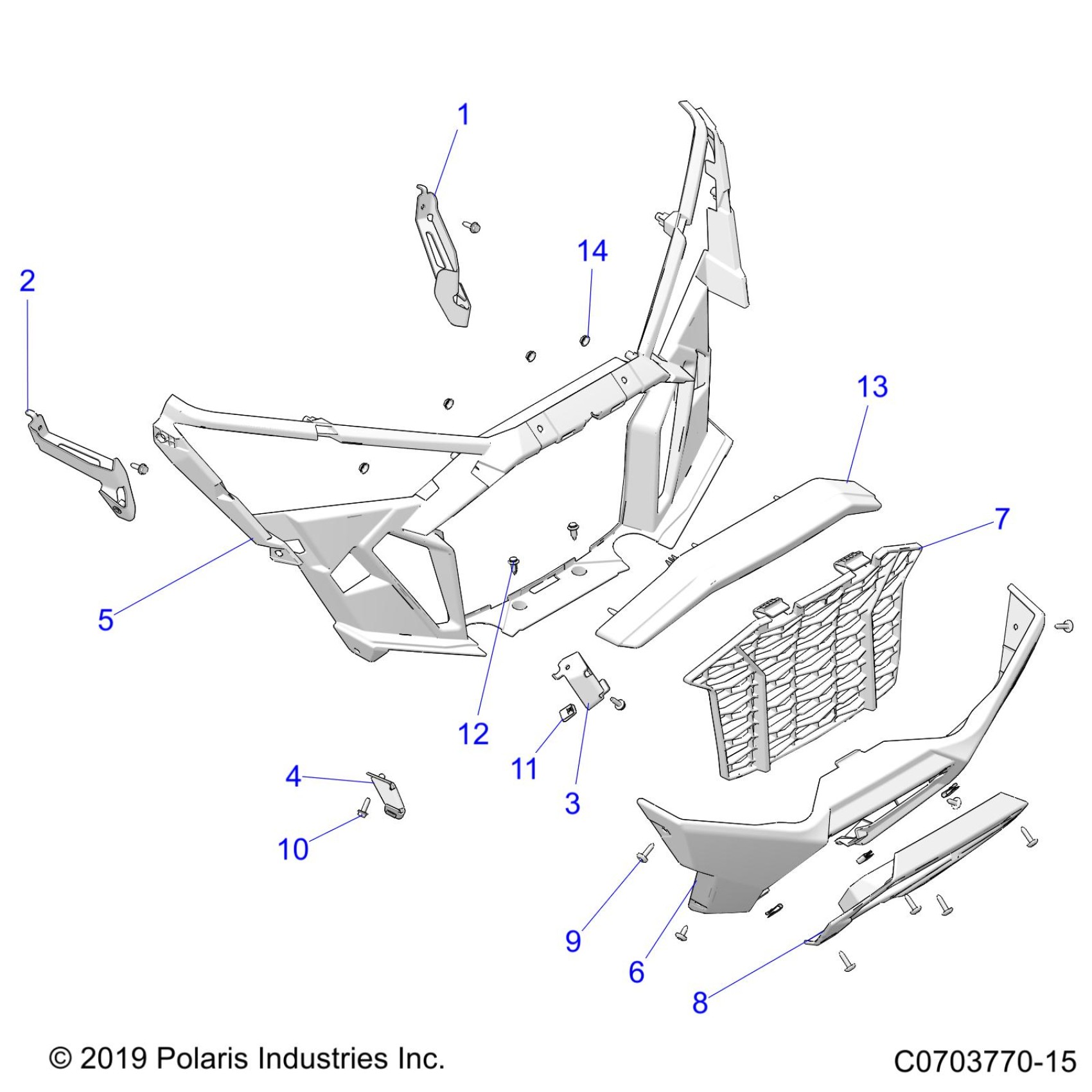 1
14
2
13
7
5
12
11
3
4
10
9
6
8

© 2019 Polaris Industries Inc.
C0703770-15