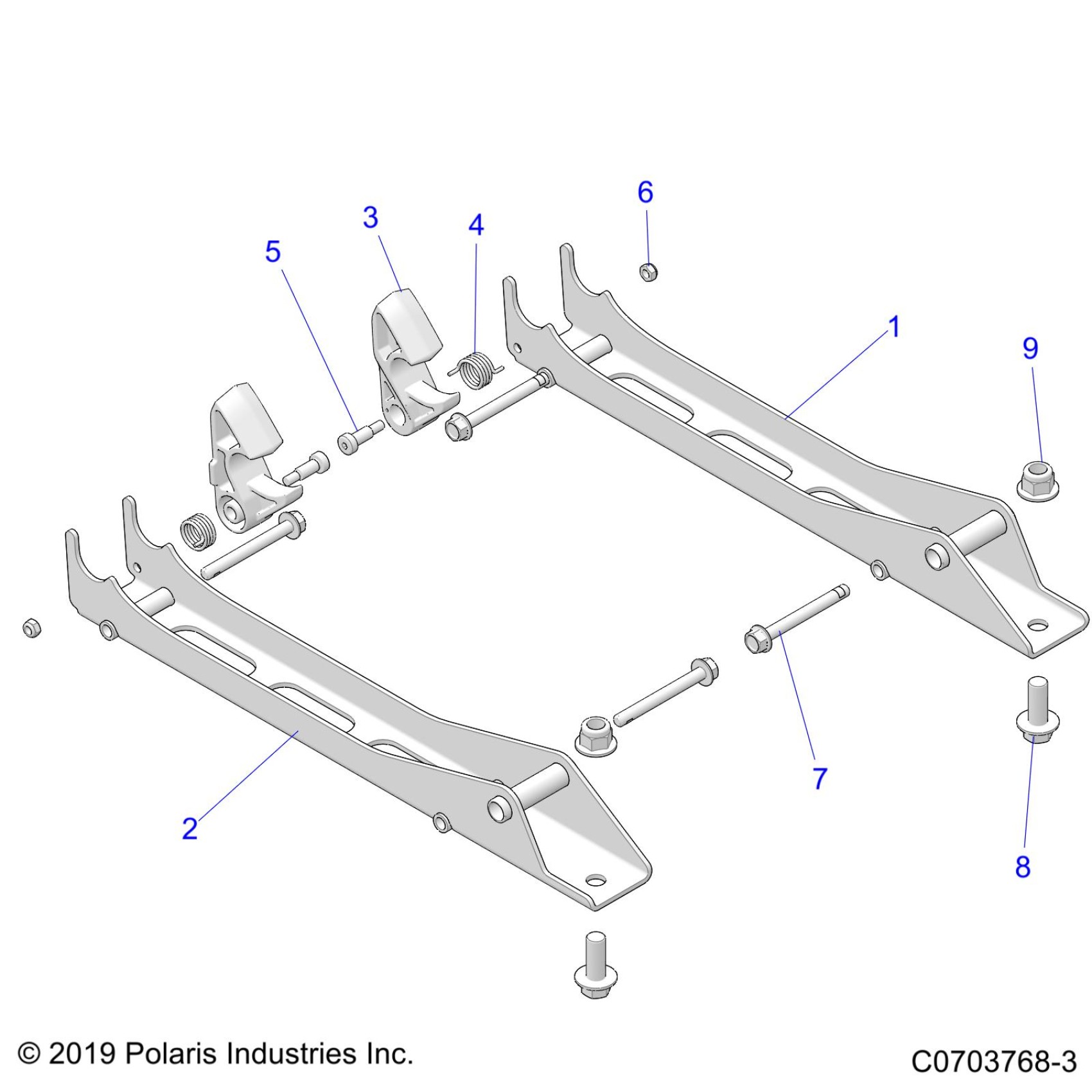 6
3
4
5
1
9
7
2
8
© 2019 Polaris Industries Inc.
C0703768-3