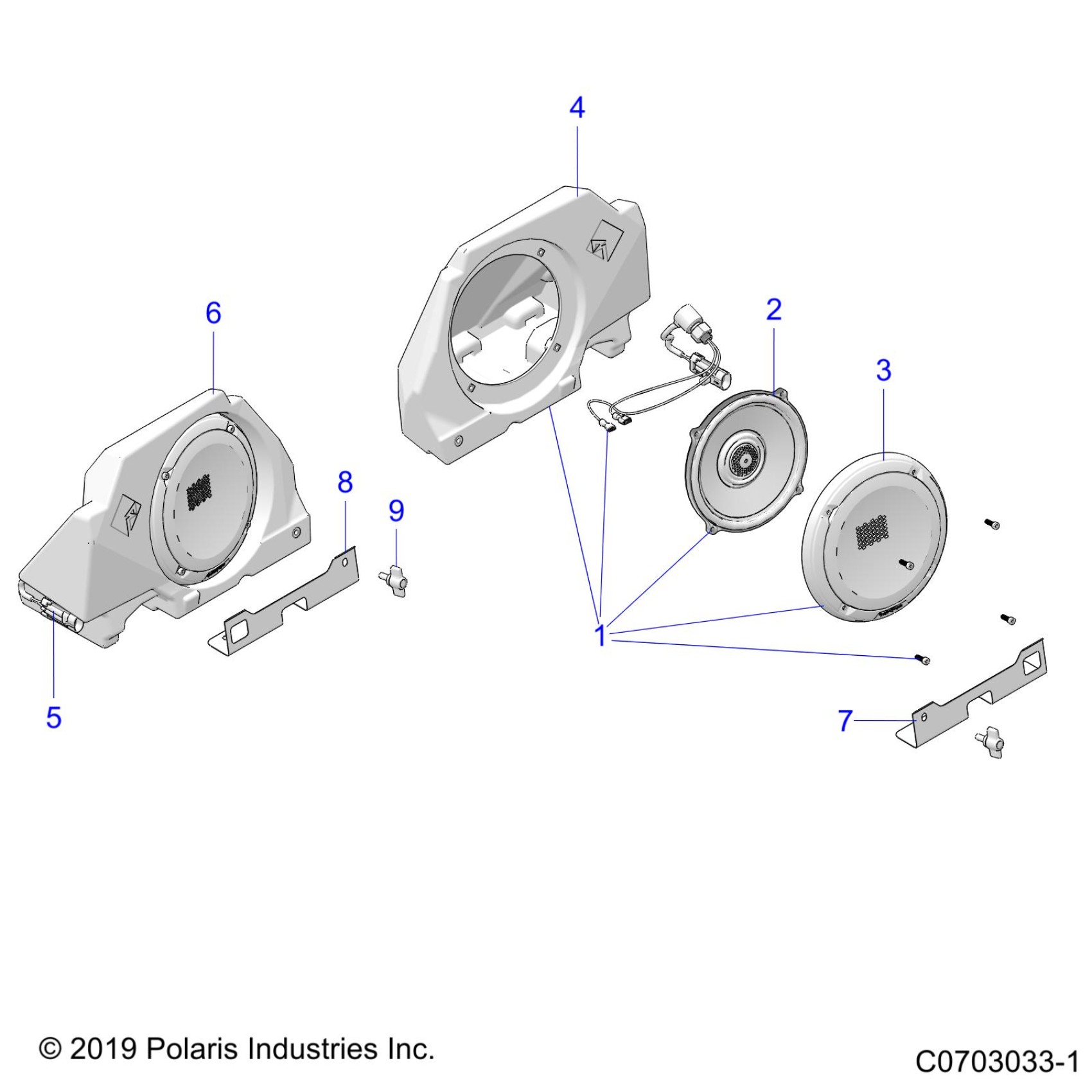 4
6
2
3
8
9
1
5
7

© 2019 Polaris Industries Inc.

C0703033-1