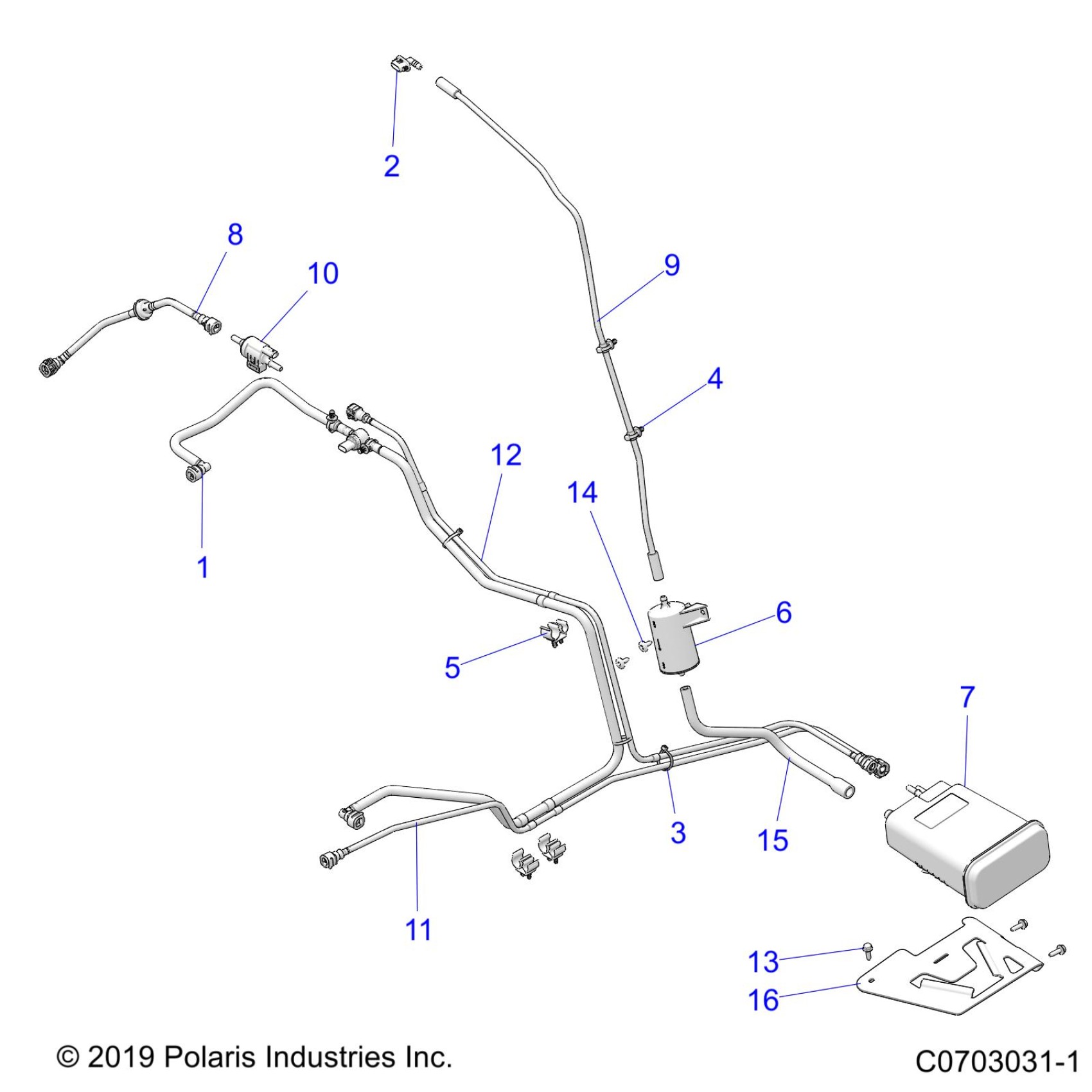 2

8

10

9

4

12

14

1

6

5

7

3

15

11

13

16

© 2019 Polaris Industries Inc.

C0703031-1