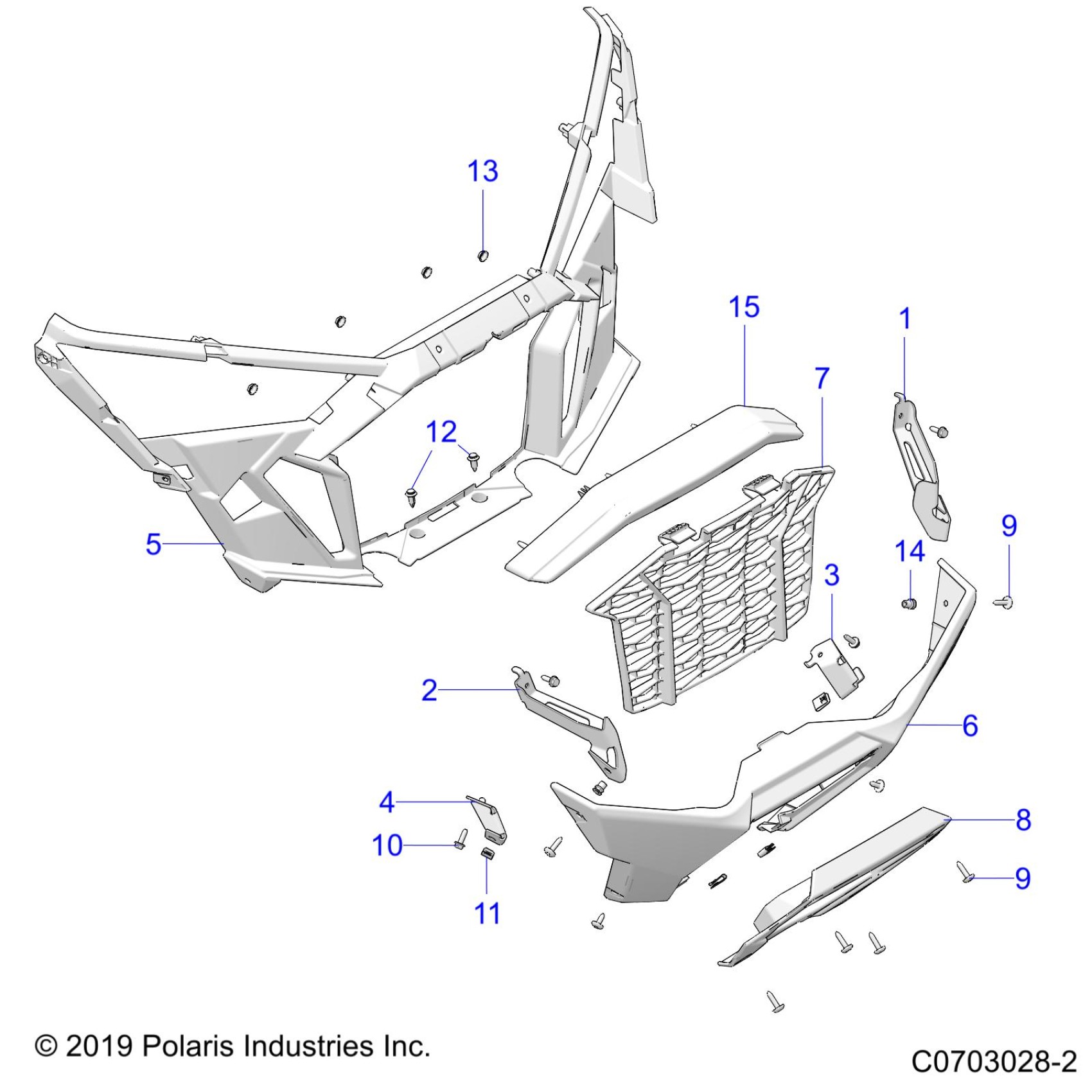 13
15
1
7
12
5
9
14
3
2
6
4
8
10
9
11

© 2019 Polaris Industries Inc.
C0703028-2