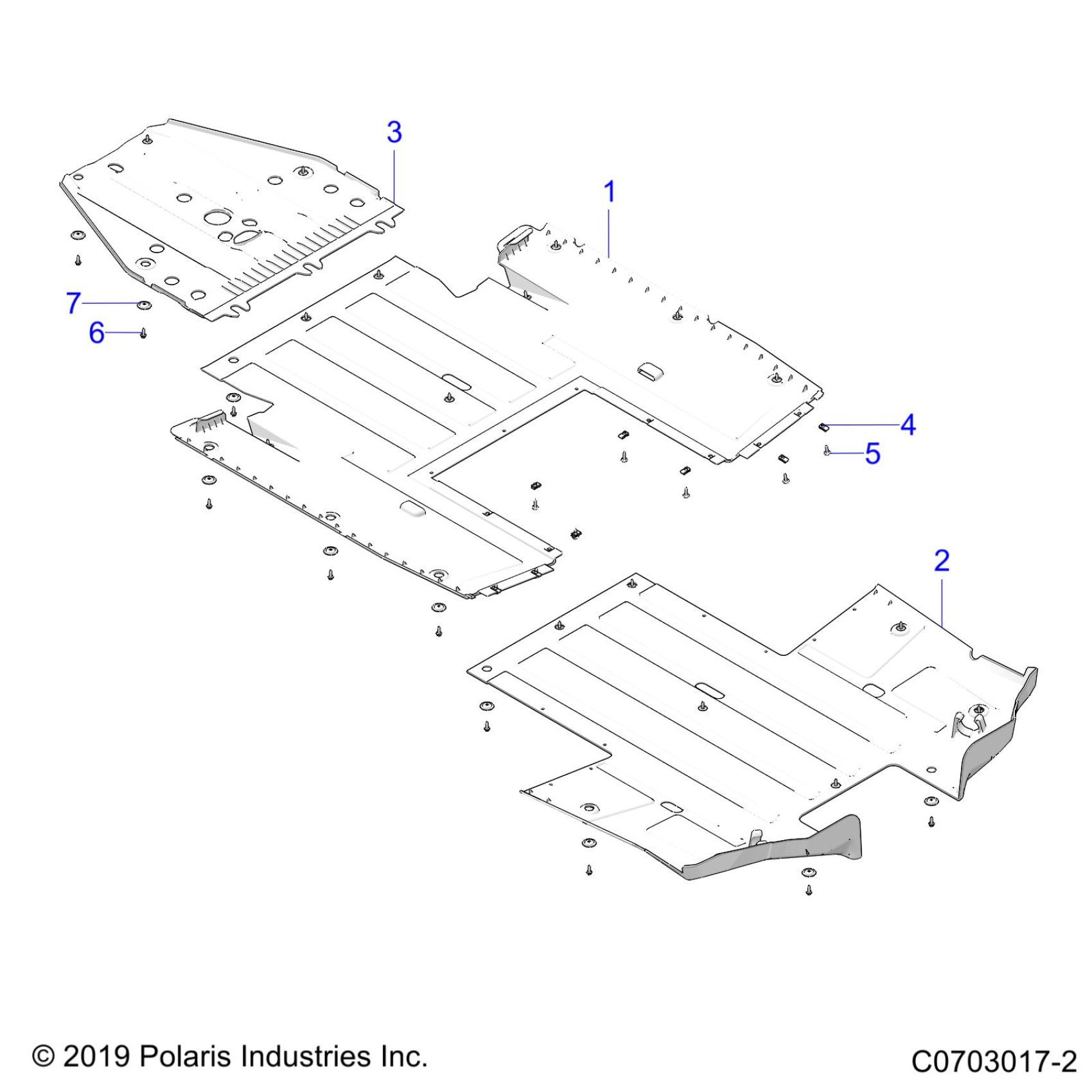 3
1
7
6
4
5
2

© 2019 Polaris Industries Inc.

C0703017-2