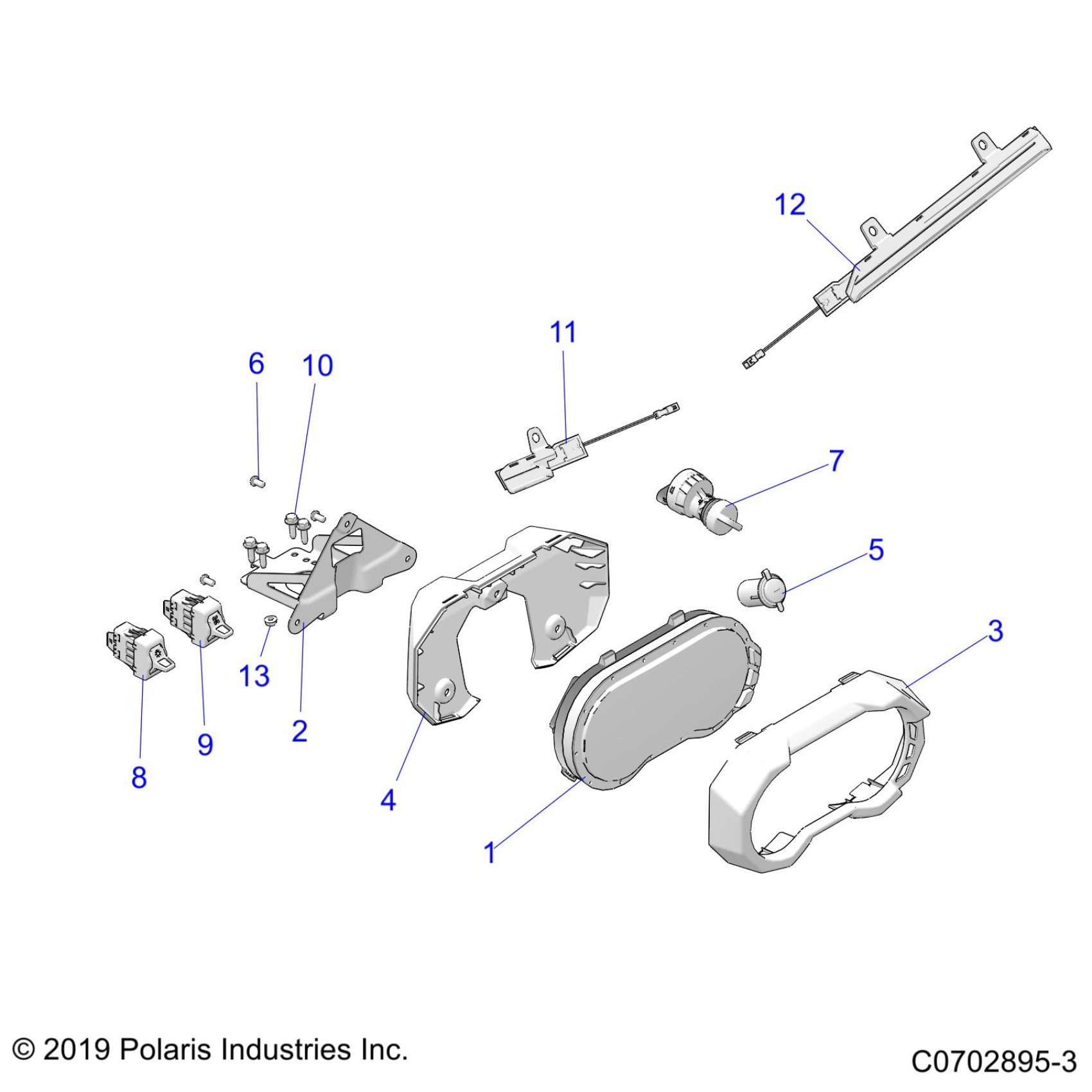 12

11

6

10

7

5

3

13

2

9

8

4

1

© 2019 Polaris Industries Inc.

C0702895-3