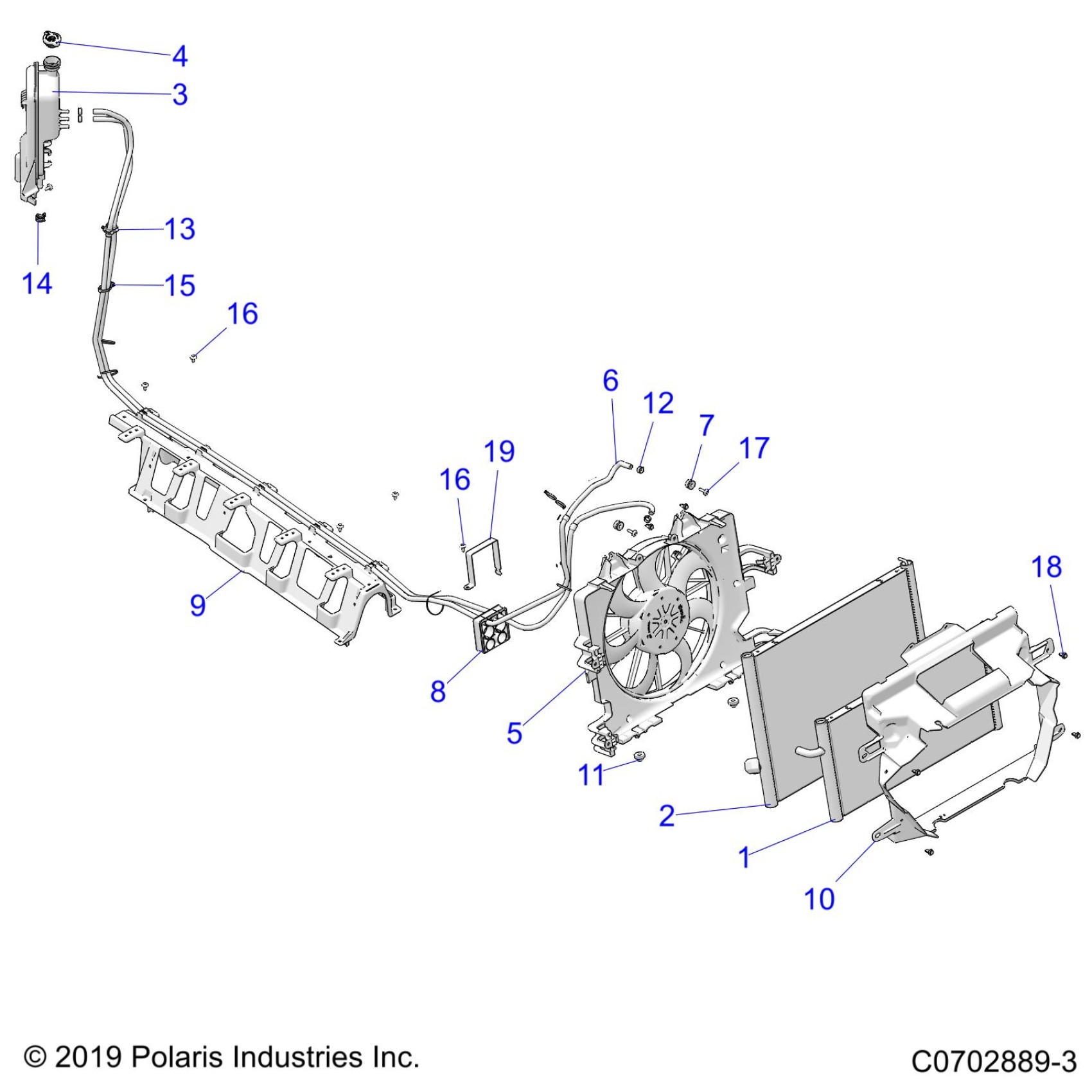 4
3
13
14
15
16
6
12
7
17
19
16
18
9
8
5
11
2
1
10

© 2019 Polaris Industries Inc.

C0702889-3