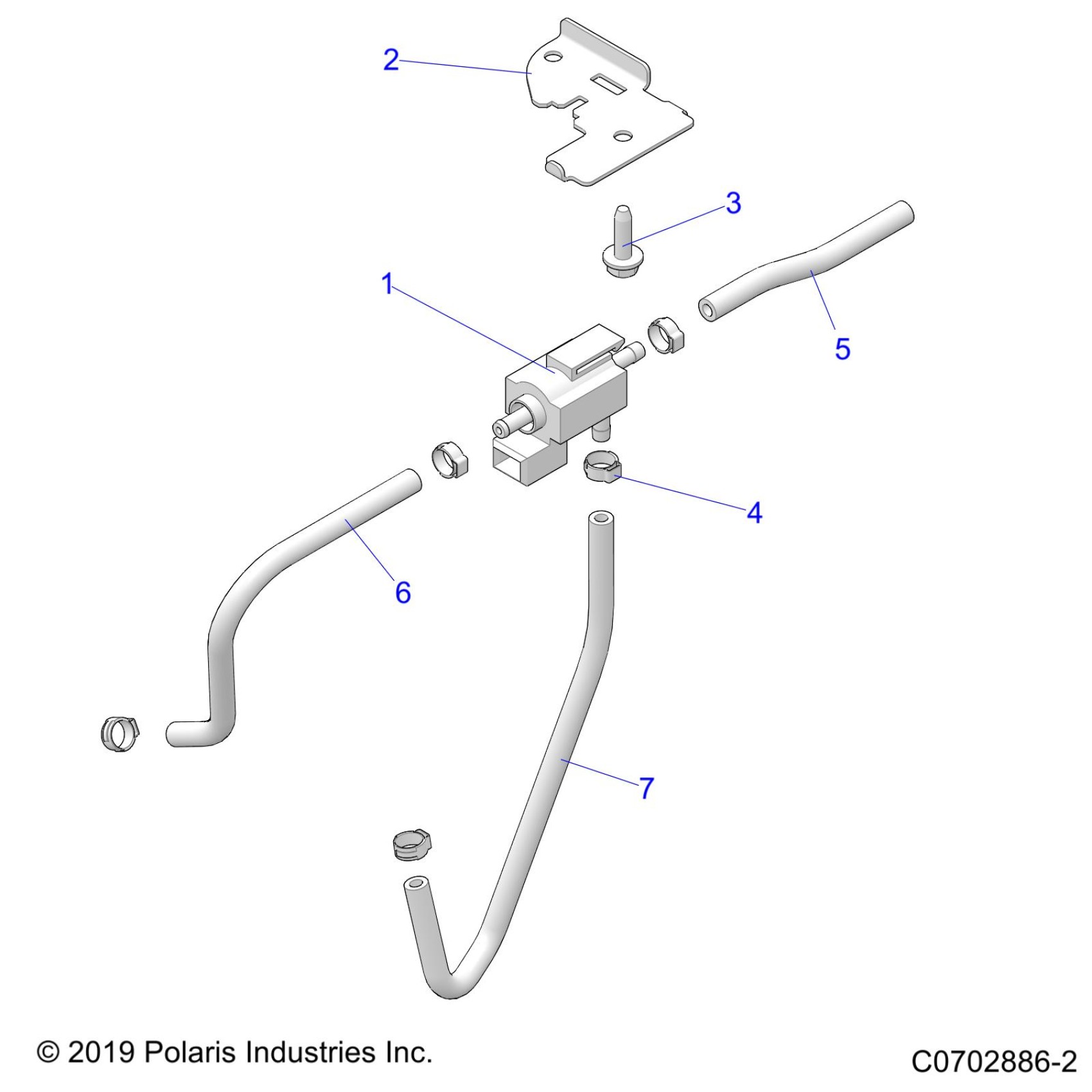 2

3

1

5

4

6

7

© 2019 Polaris Industries Inc.

C0702886-2