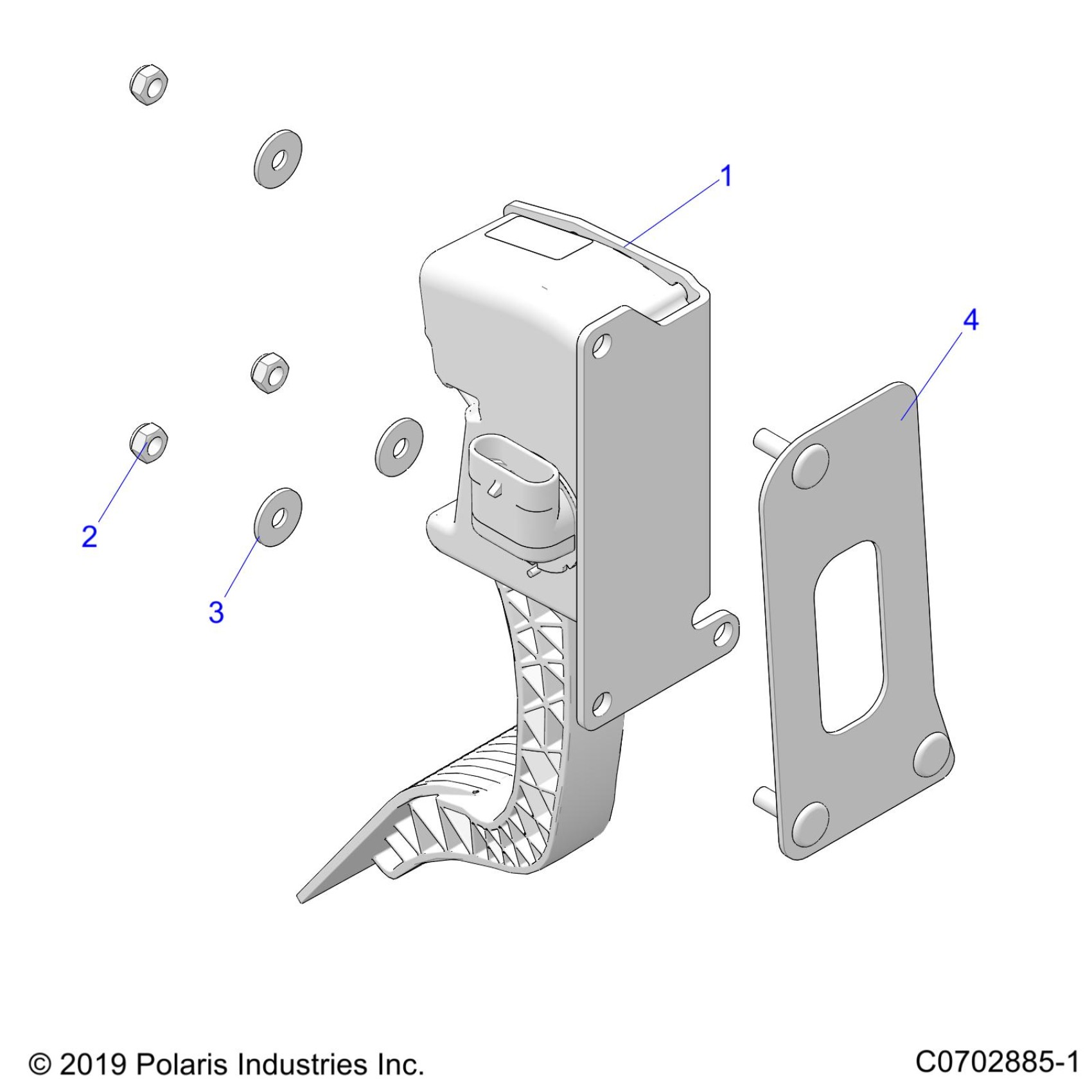 1

4

2

3

© 2019 Polaris Industries Inc.

C0702885-1