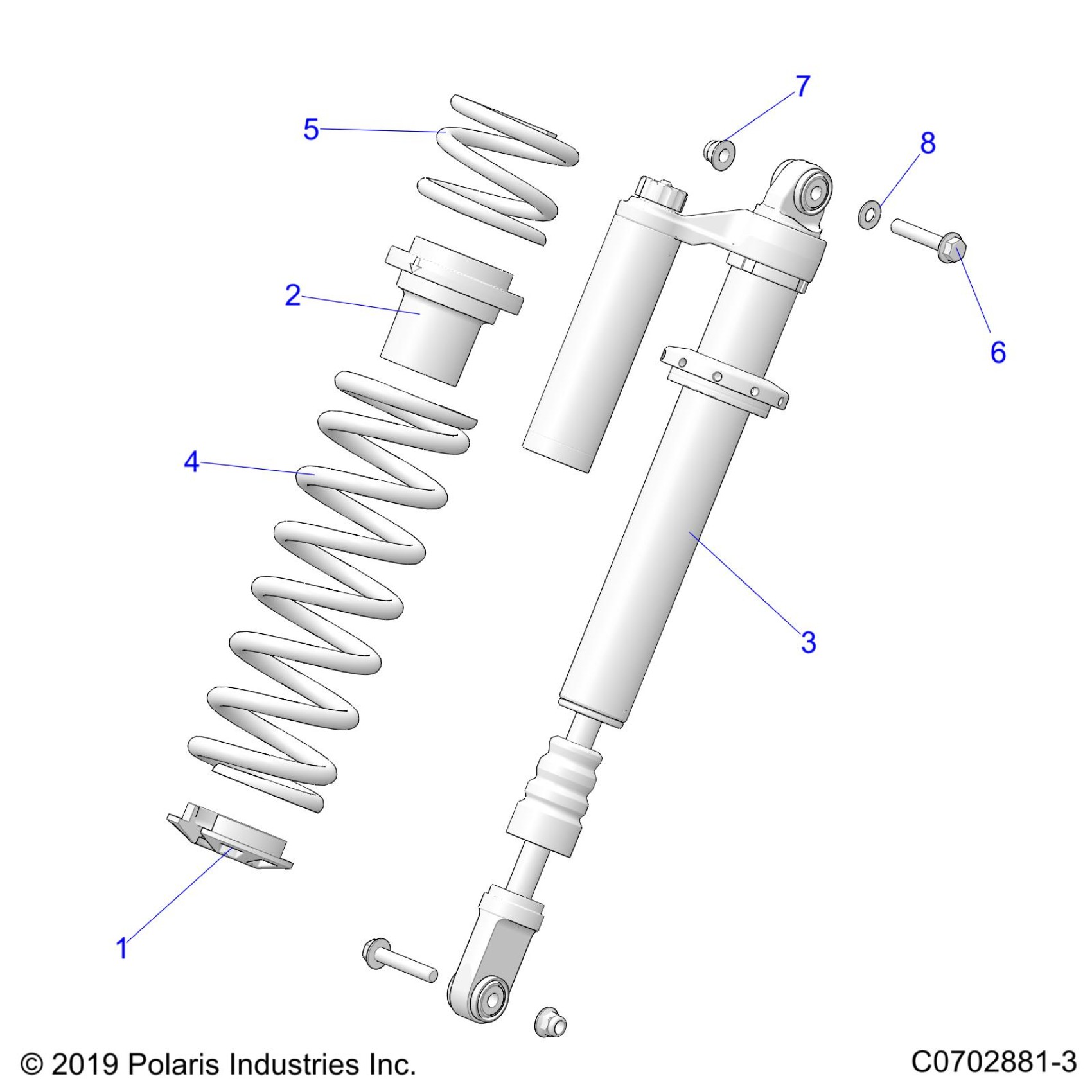 7
5
8
2
6
4
3
1
© 2019 Polaris Industries Inc.
C0702881-3