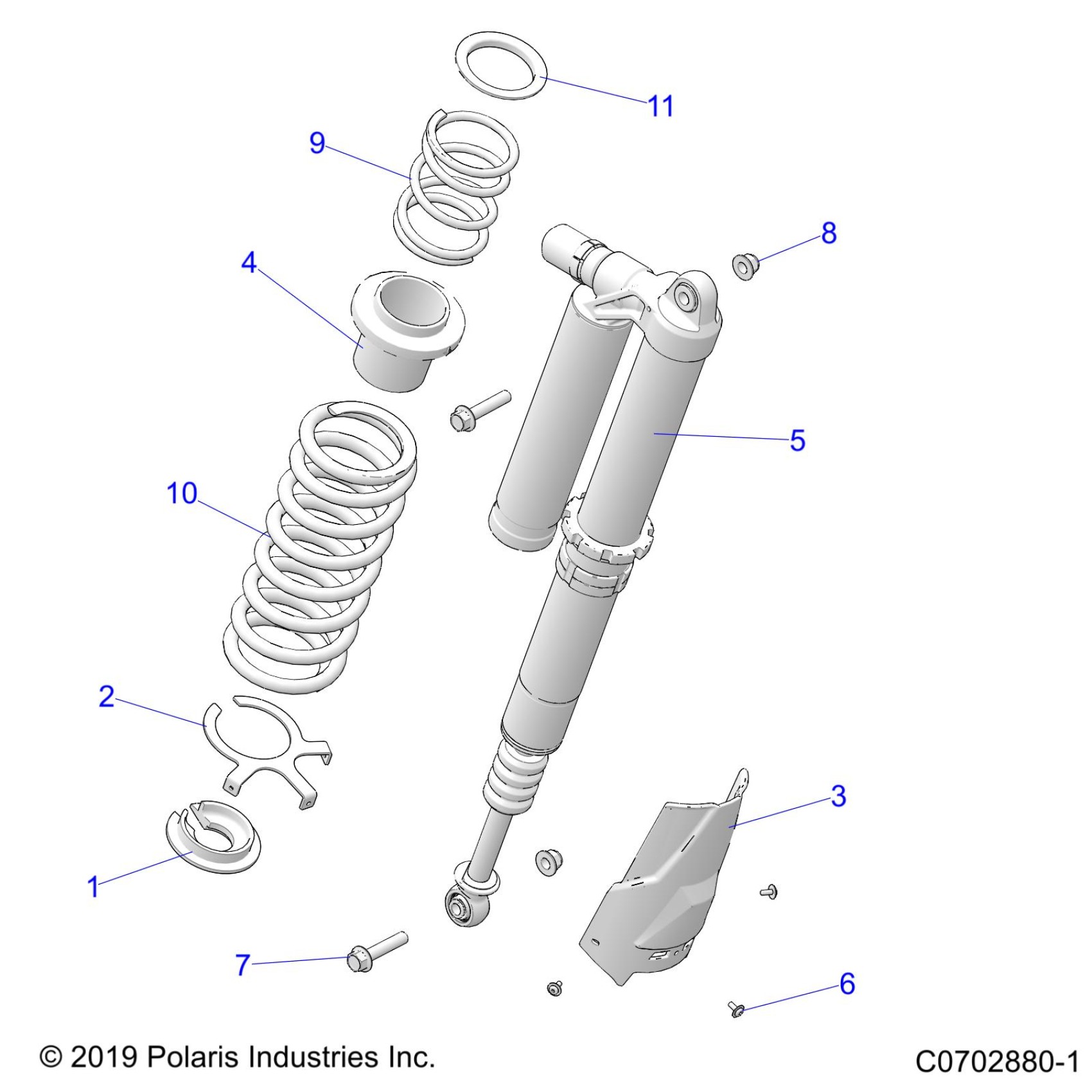 11
9
8
4
5
10
2
3
1
7
6
© 2019 Polaris Industries Inc.
C0702880-1