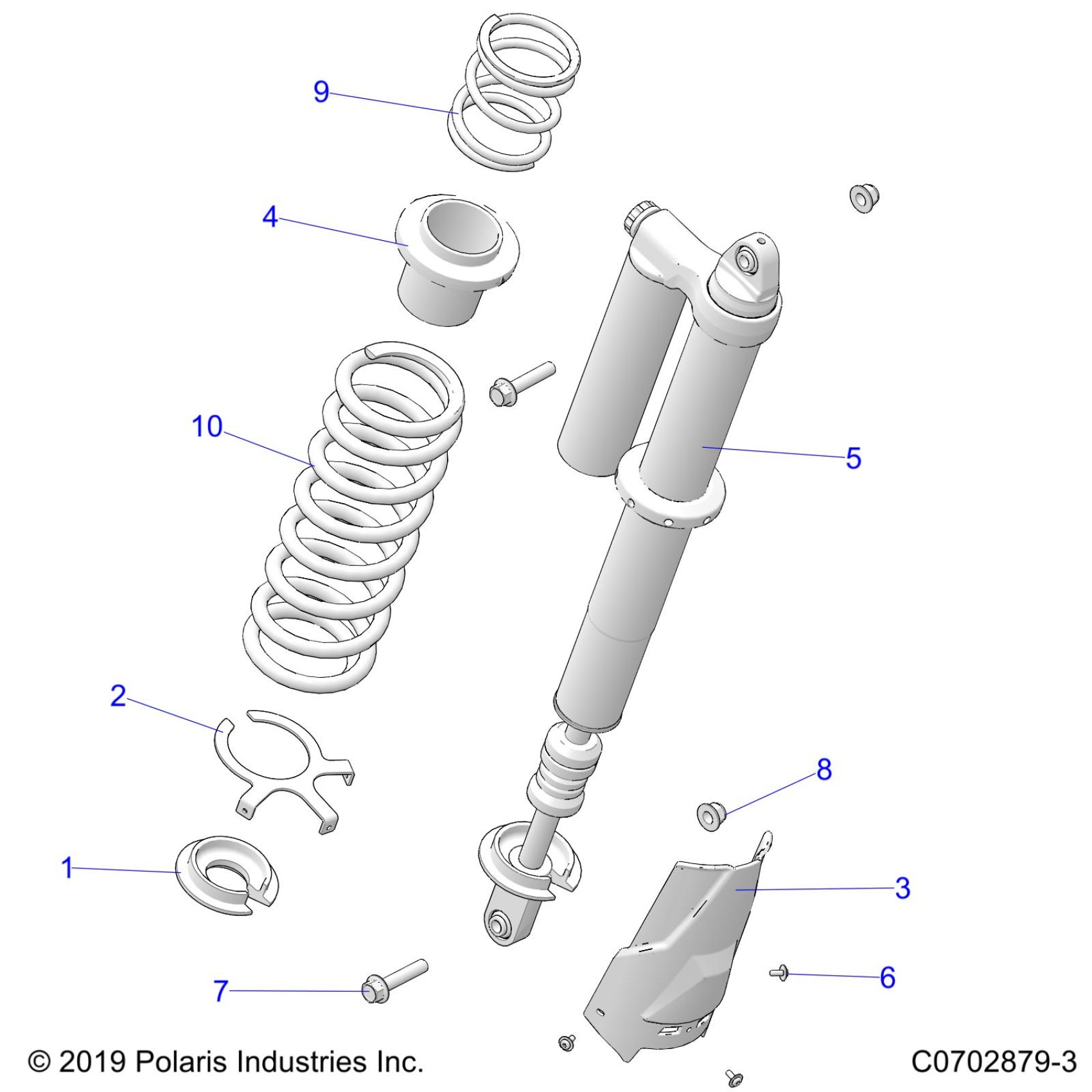 9

4

10

5

2

8

1

3

7

6

© 2019 Polaris Industries Inc.

C0702879-3