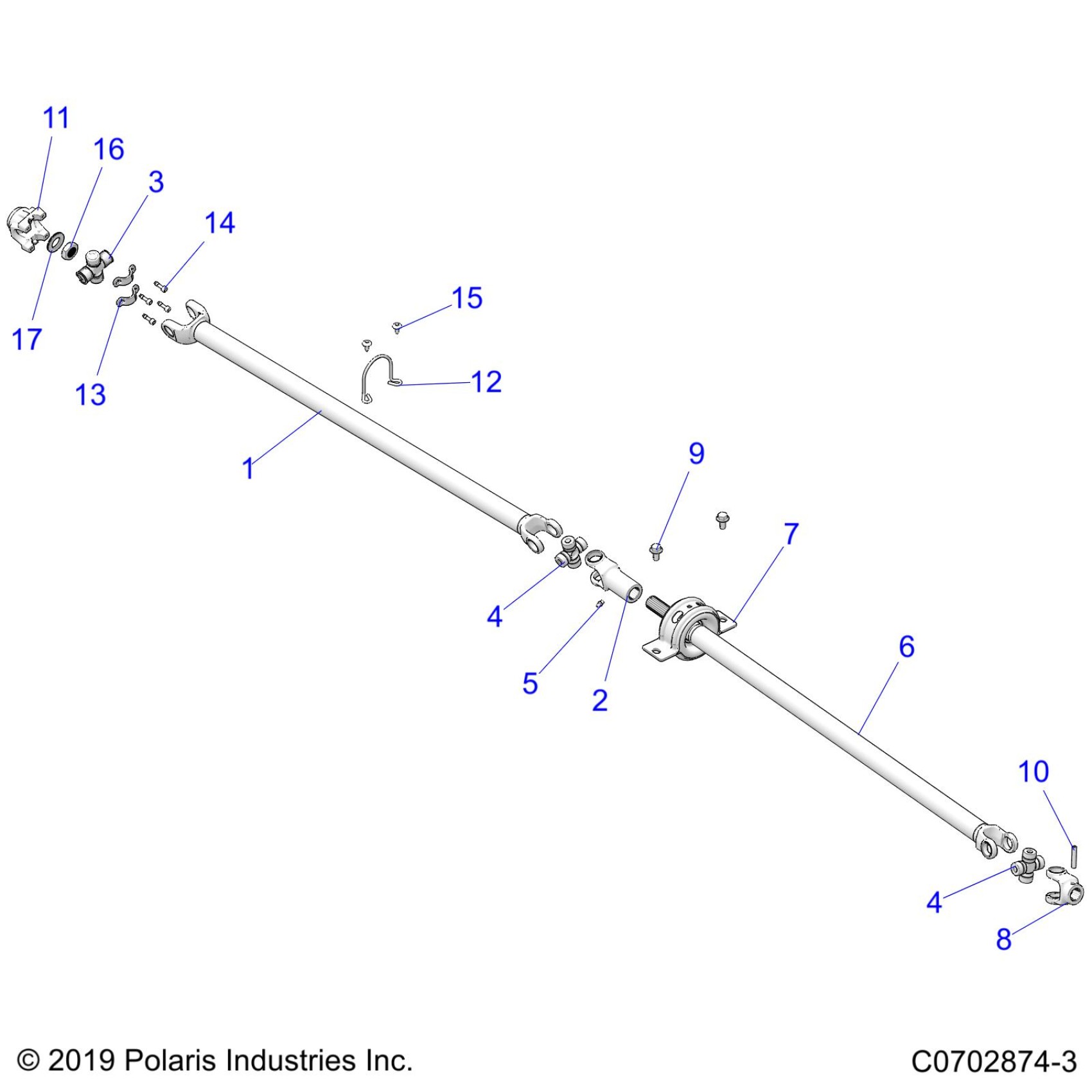 11
16
3
14
17
13
15
12
1
9
7
4
5
2
6
10
4
8

© 2019 Polaris Industries Inc.

C0702874-3