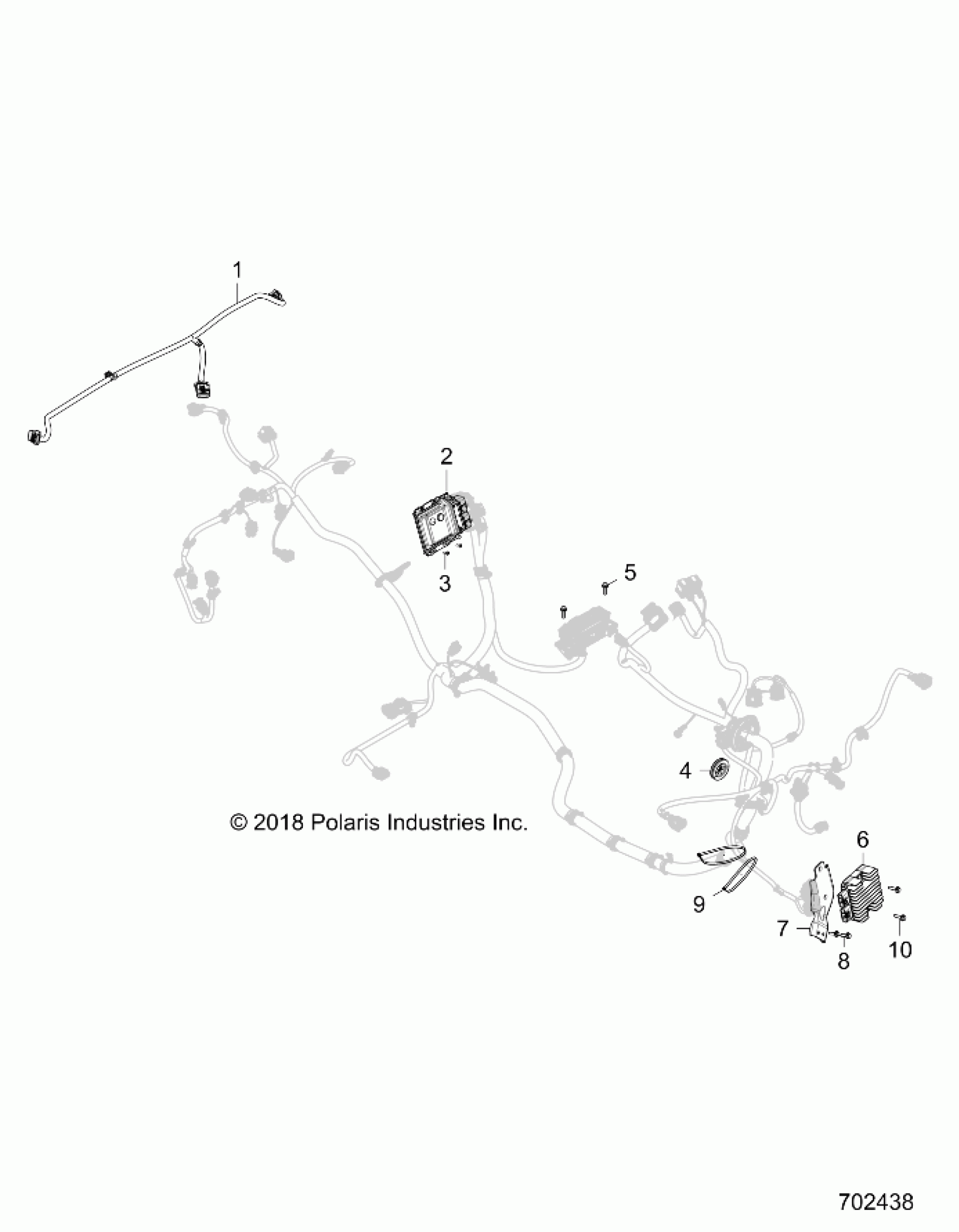 1

2

3

5

4

© 2018 Polaris Industries Inc.

6

9

7

8

10

702438