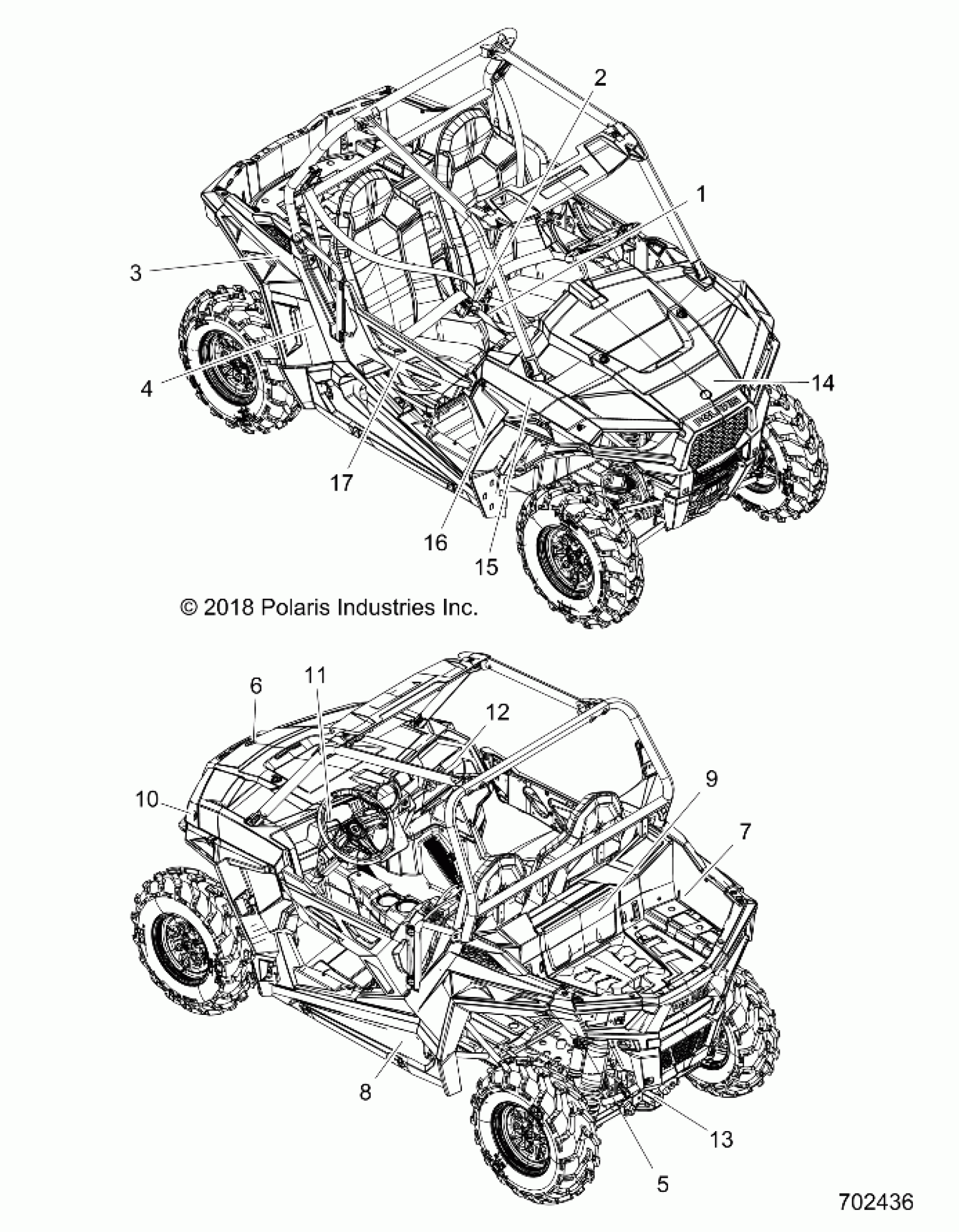 2

1

3

4

14

17

16

15

© 2018 Polaris Industries Inc.

6

11

12

10

9

7

8

13

5

702436