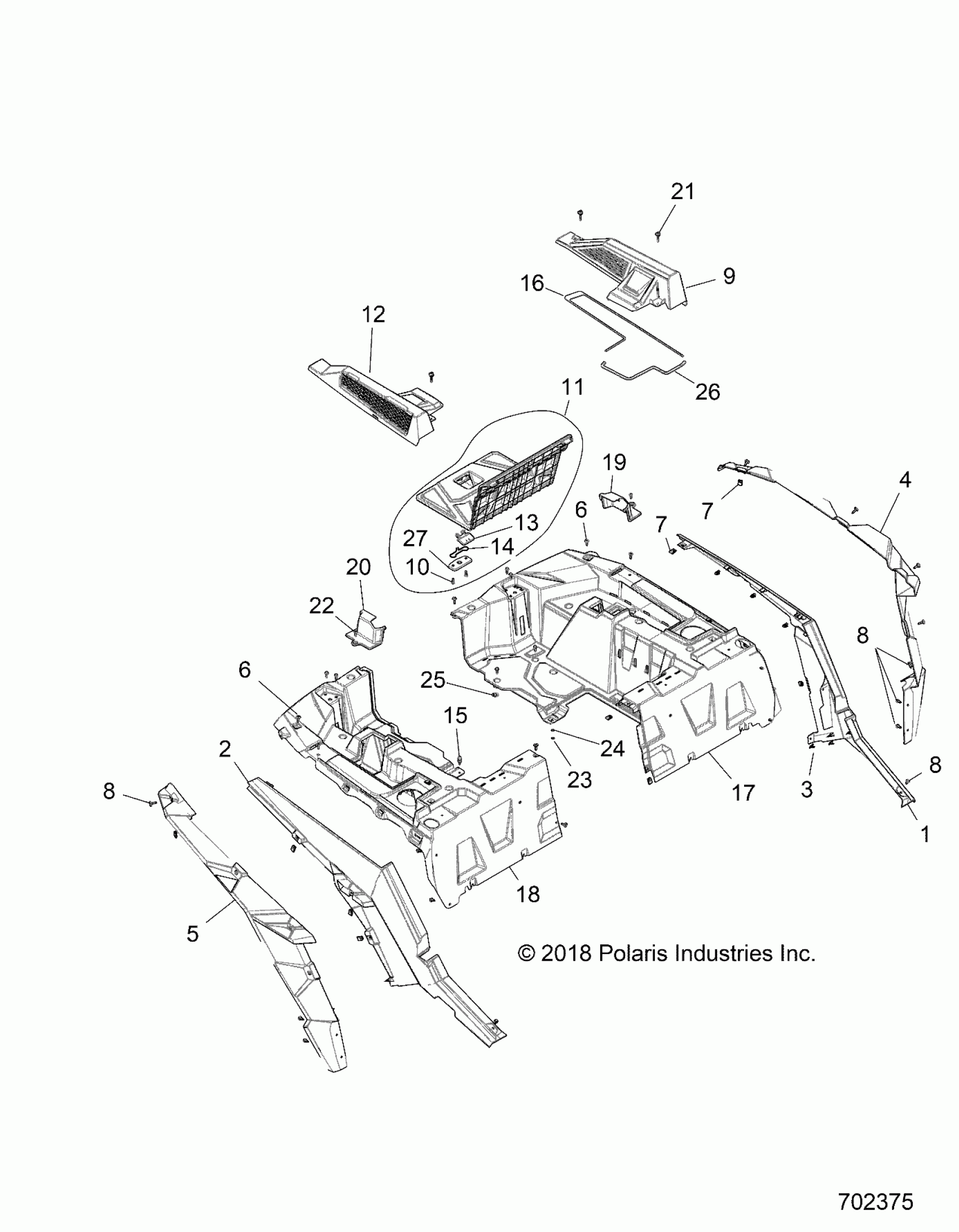 21
9
16
12
26
11
19
4
7
6
7
13
27
14
10
20
22
8
6
25
15
24
2
23
17
3
8
8
1
18
5
© 2018 Polaris Industries Inc.
702375