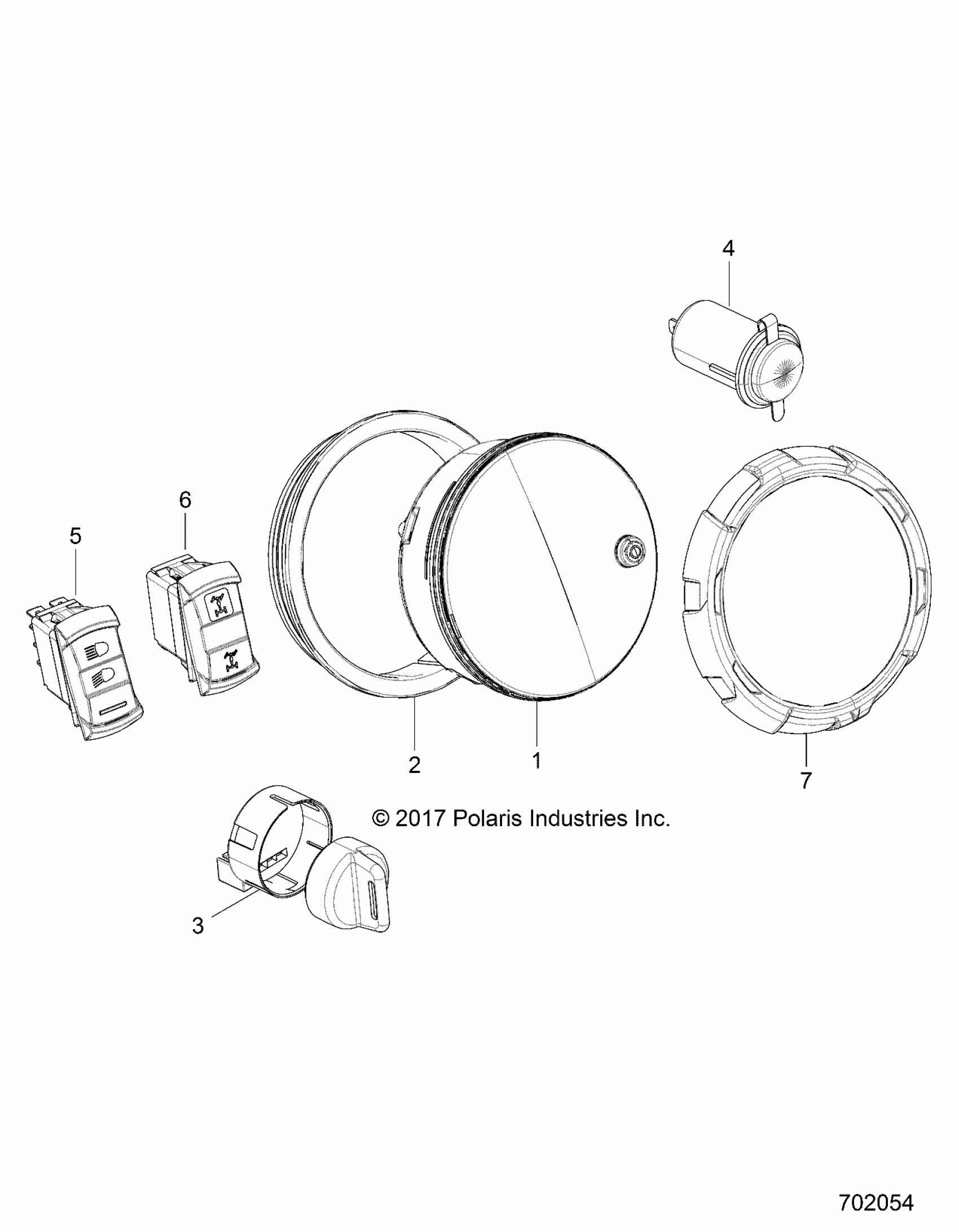 4

6

5

2

1

7

© 2017 Polaris Industries Inc.

3

702054