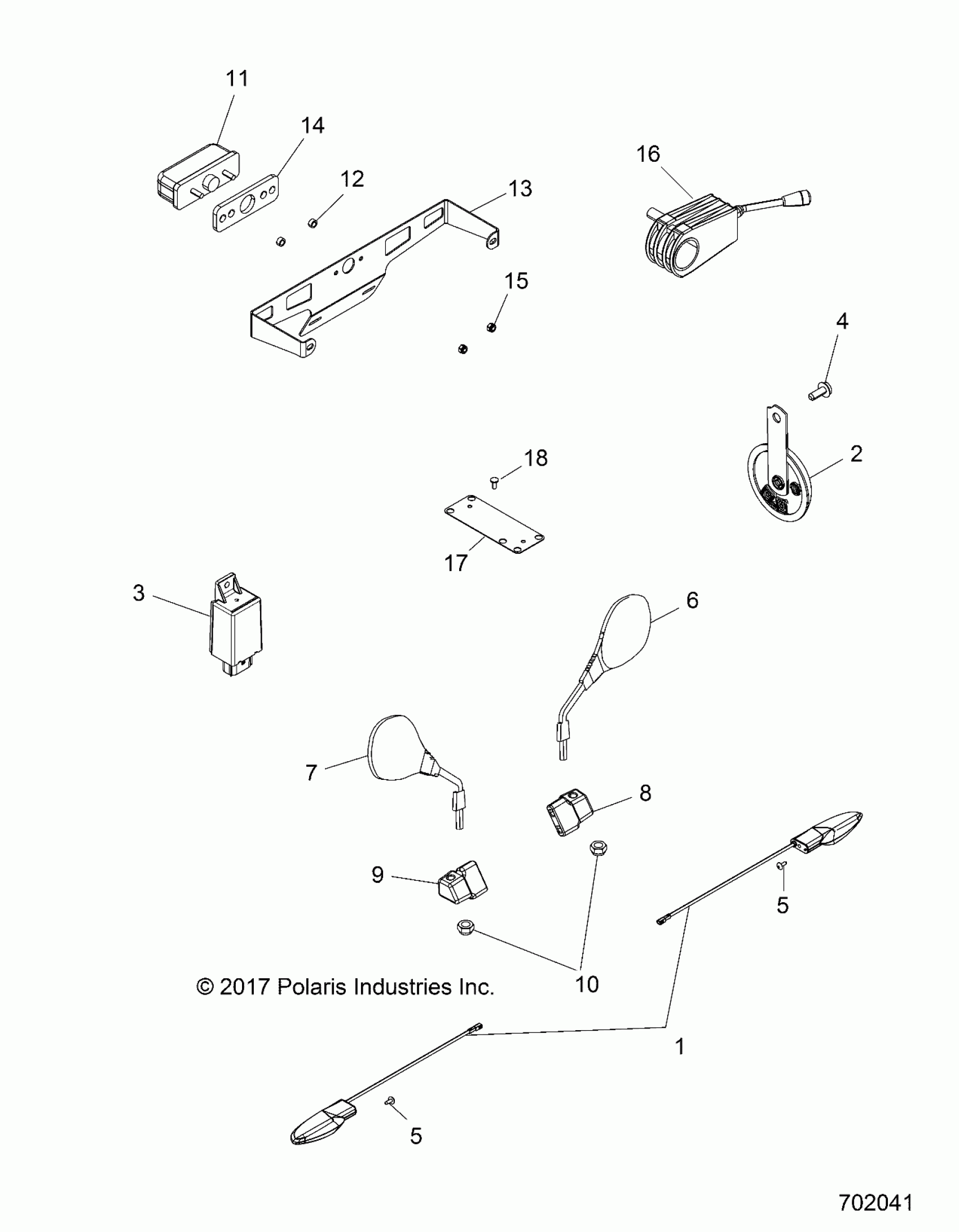 11
14
12
13
16
15
4
2
18
17
3
6
7
8
9
5
10
© 2017 Polaris Industries Inc.
1
5
702041