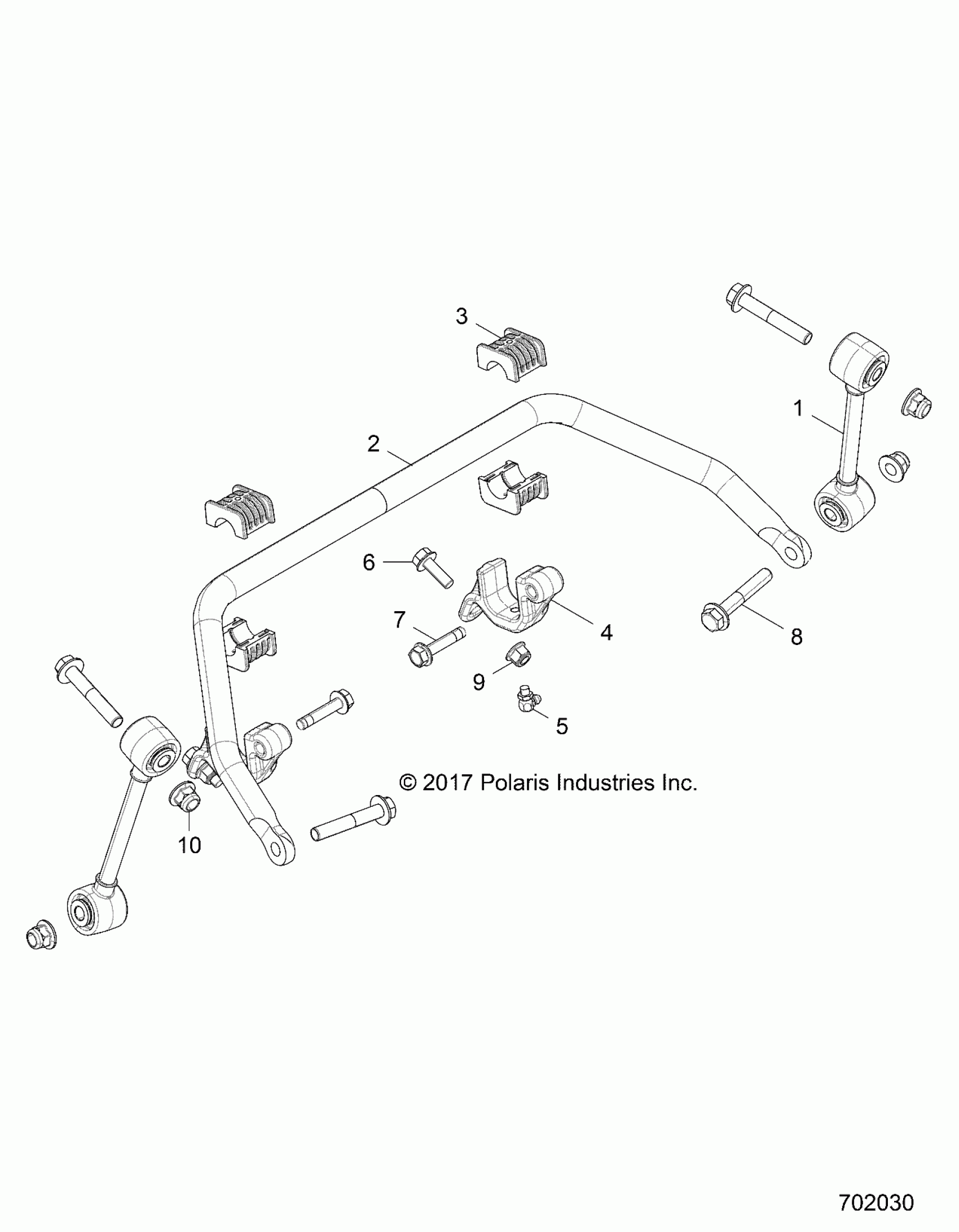 3
1
2
6
4
7
8
9
5
© 2017 Polaris Industries Inc.
10
702030