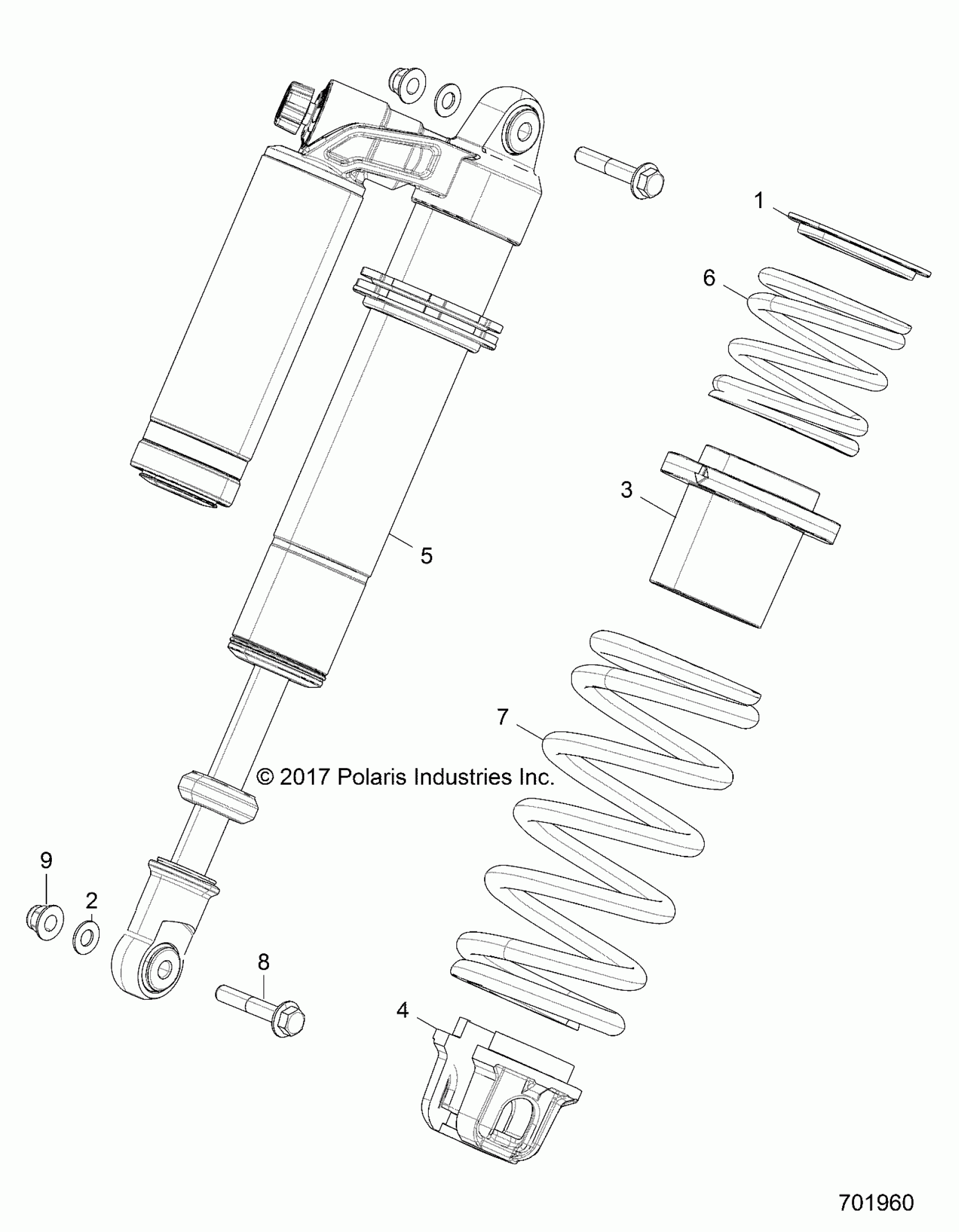 1

6

3

5

7

© 2017 Polaris Industries Inc.

9

2

8

4

701960