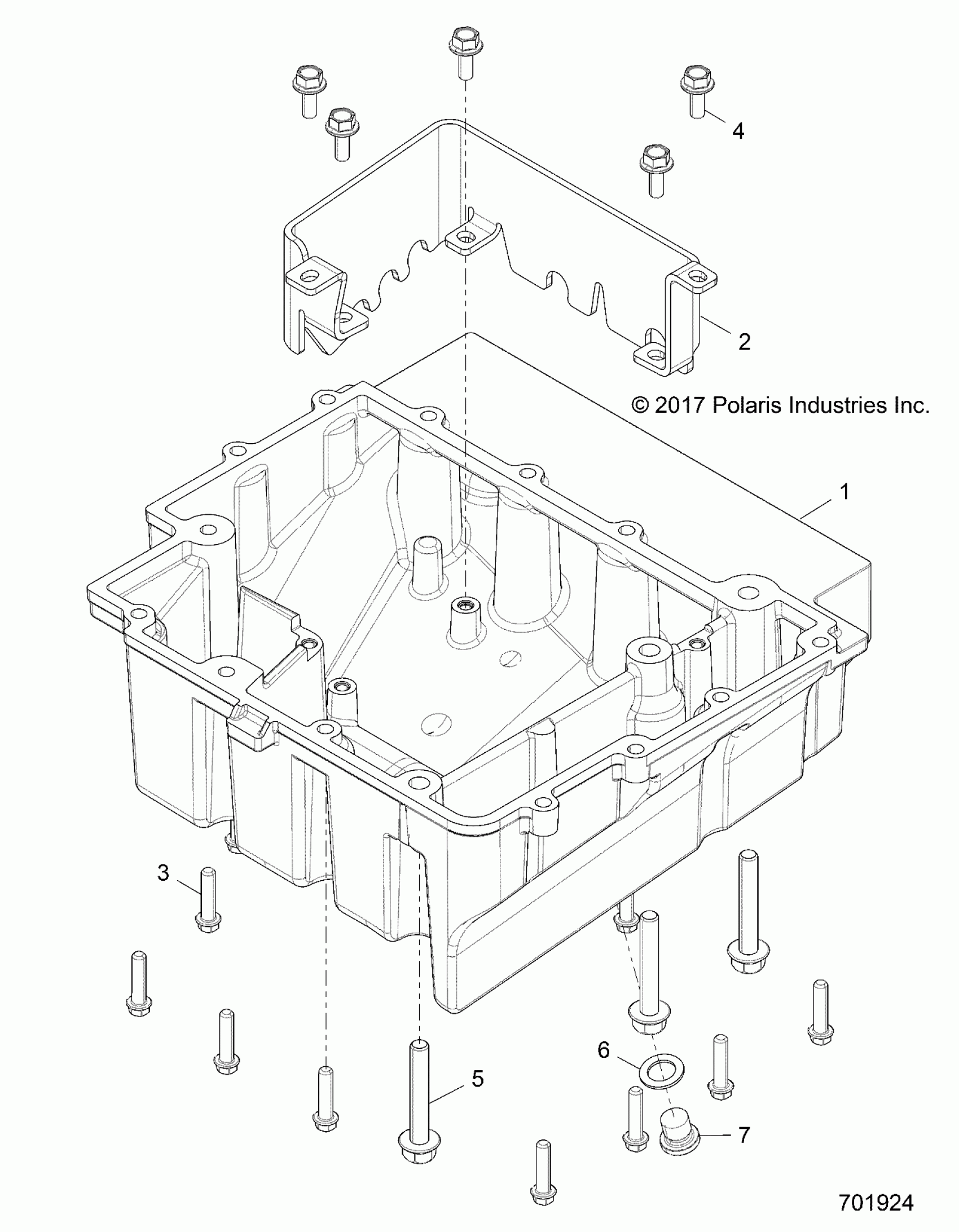 4

2

© 2017 Polaris Industries Inc.

1

3

6

5

7

701924