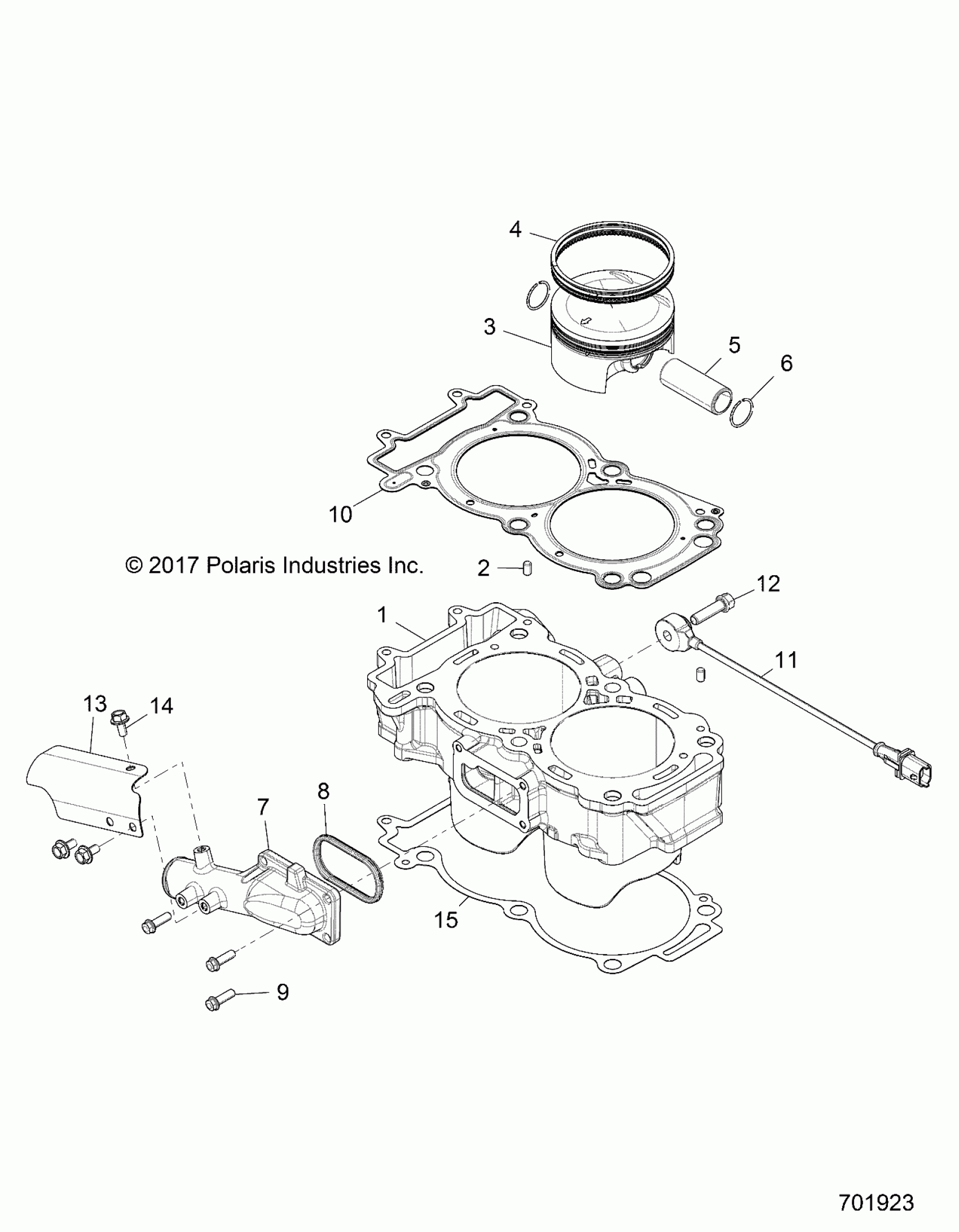 4
3
5
6
10
© 2017 Polaris Industries Inc.
2
12
1
11
13
14
8
7
15
9
701923