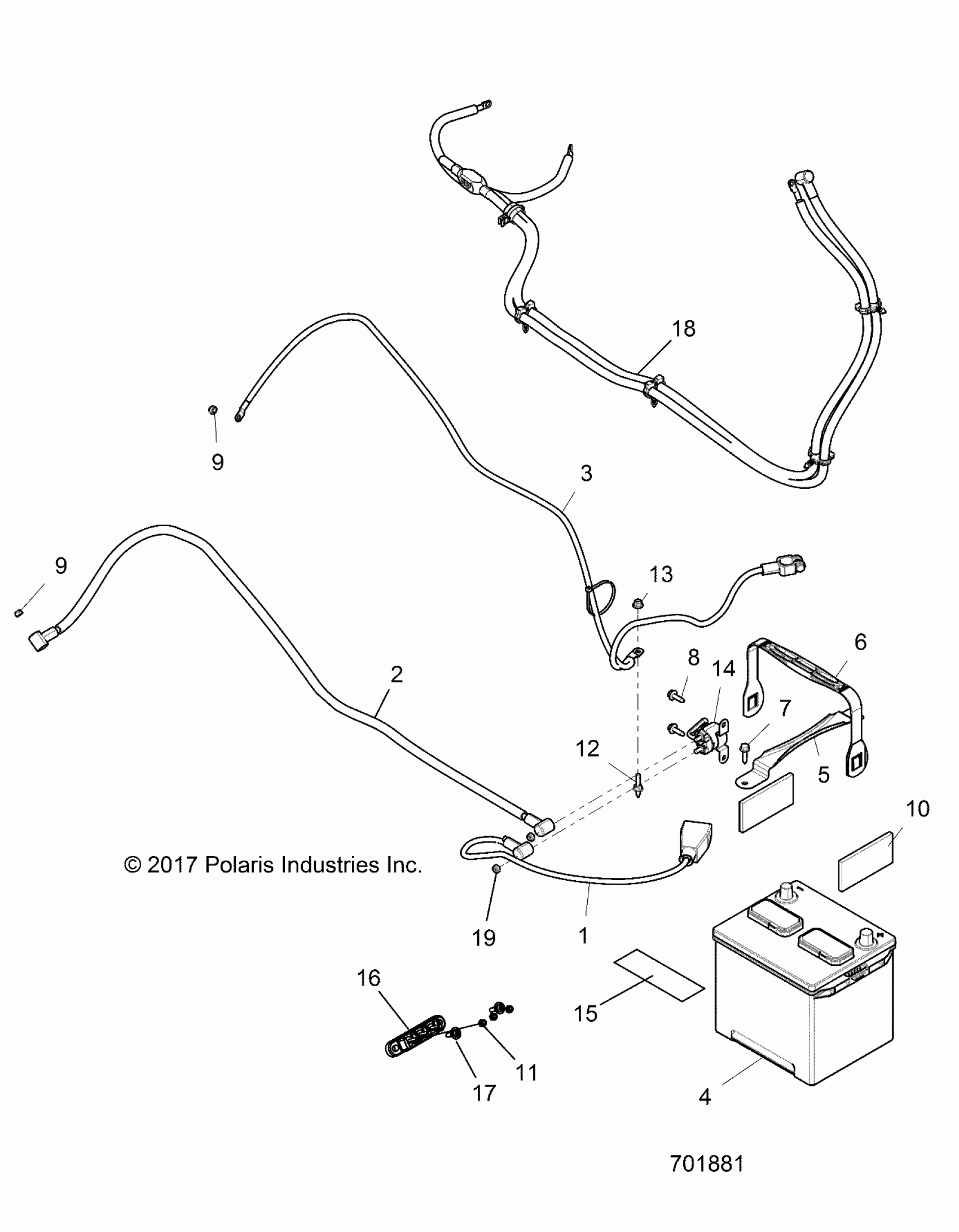 18

9

3

9

13

6

8

14

2

7

12

5

10

© 2017 Polaris Industries Inc.

19

1

16

15

11

17

4

701881