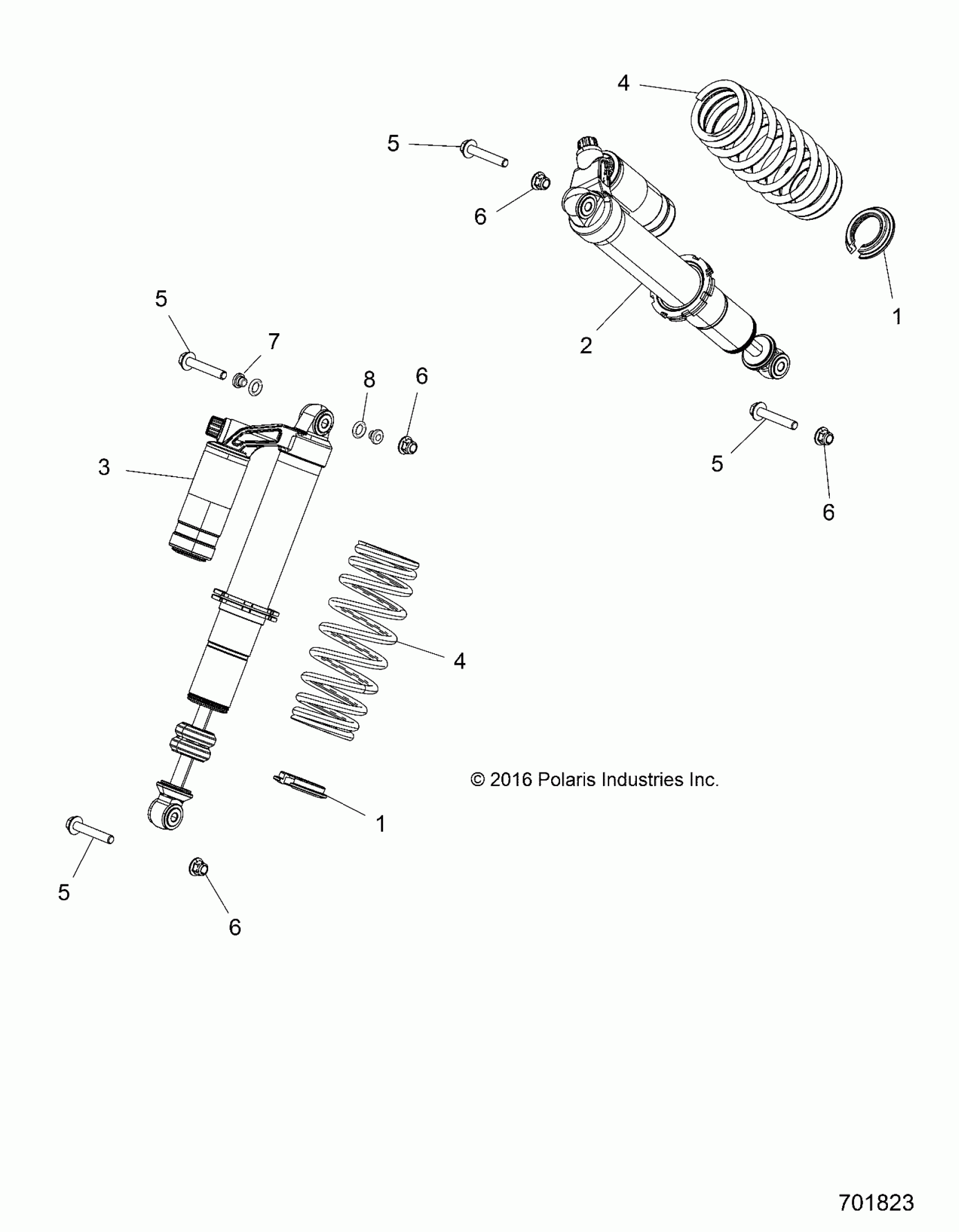 4

5

6

1

2

5

7

8

6

3

5

6

4

© 2016 Polaris Industries Inc.

1

5

6

701823