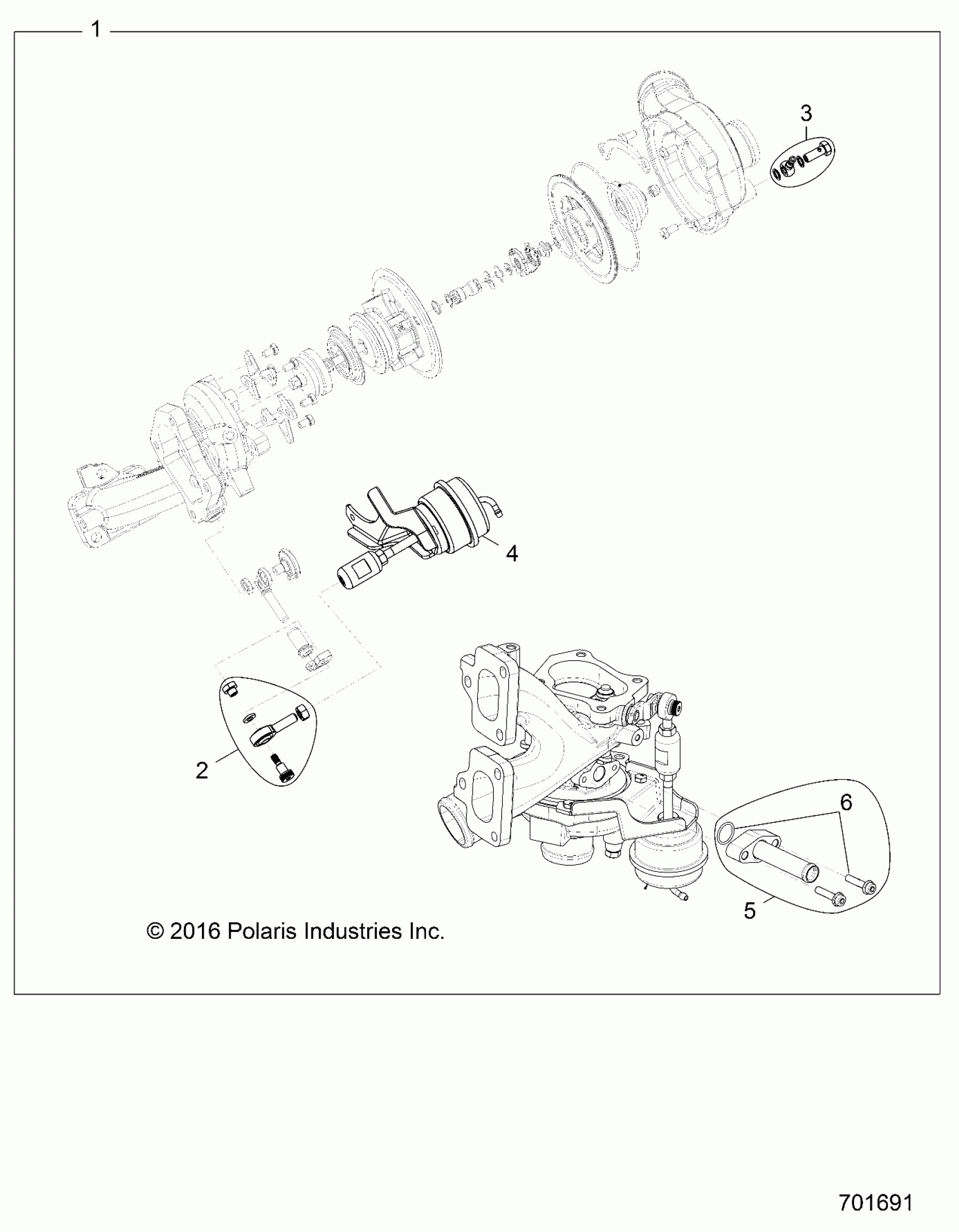 1

3

4

2

6

5

© 2016 Polaris Industries Inc.

701691