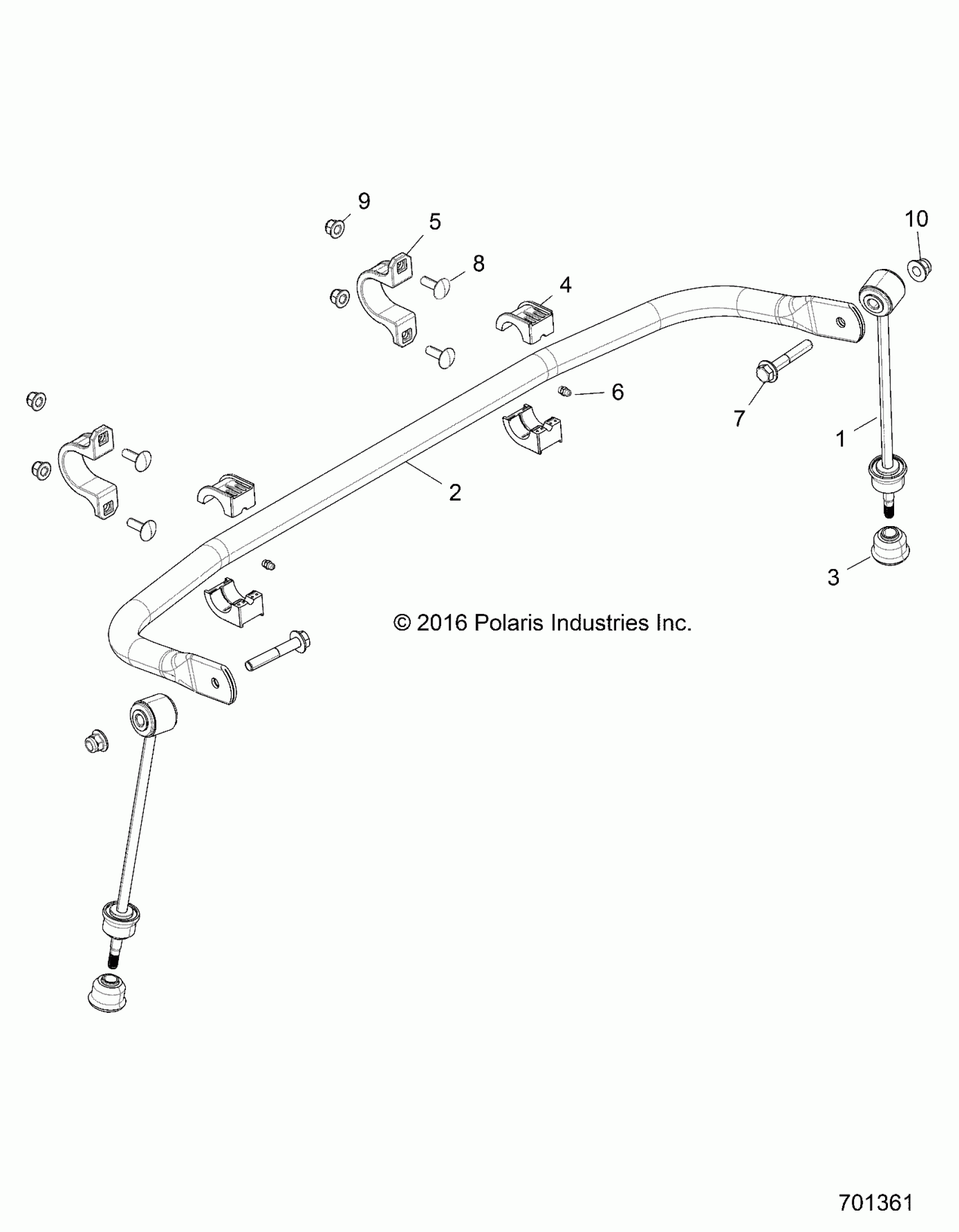 9
5
10
8
4
6
7
1
2
3
© 2016 Polaris Industries Inc.
701361