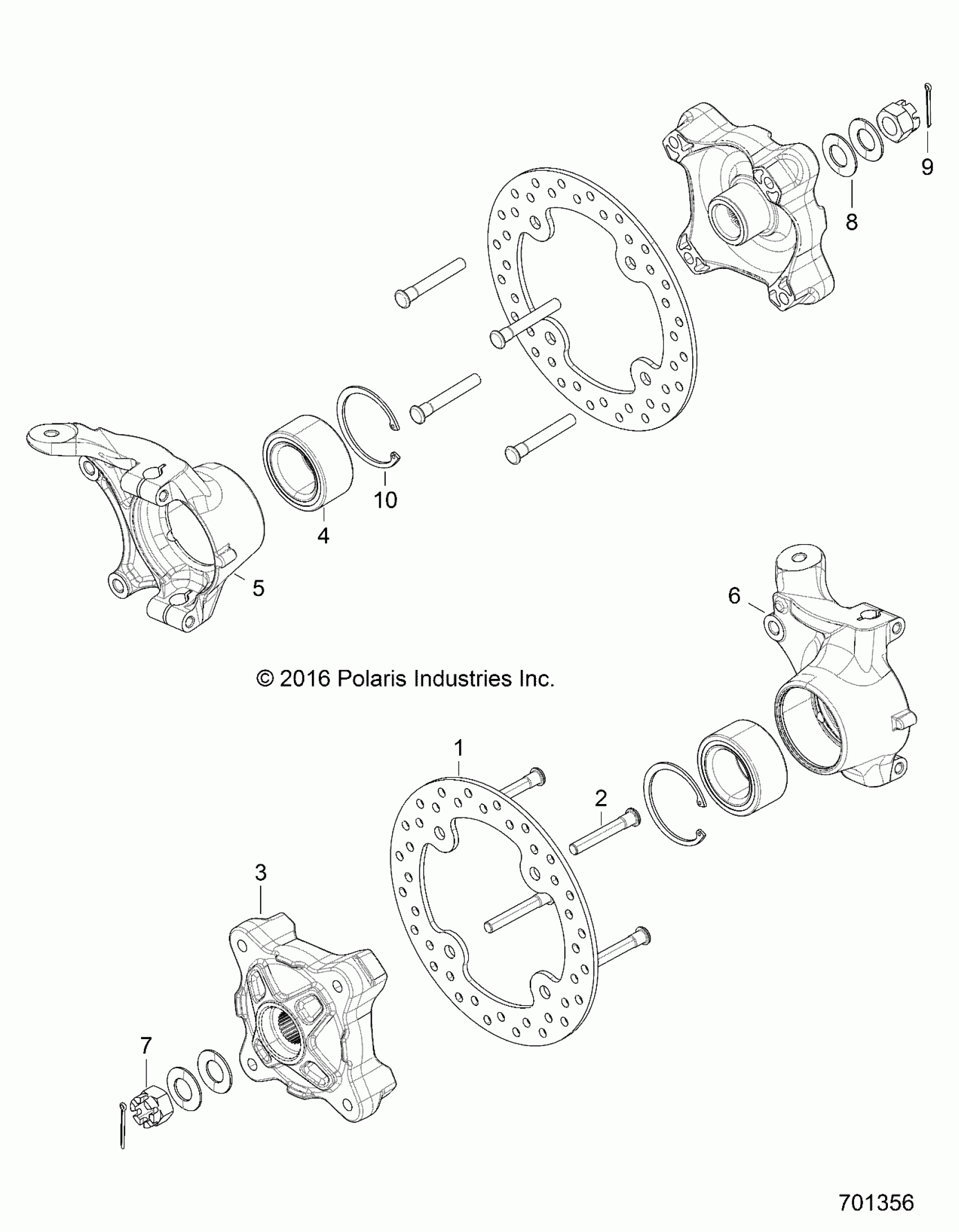 9

8

10

4

5

6

© 2016 Polaris Industries Inc.

1

2

3

7

701356