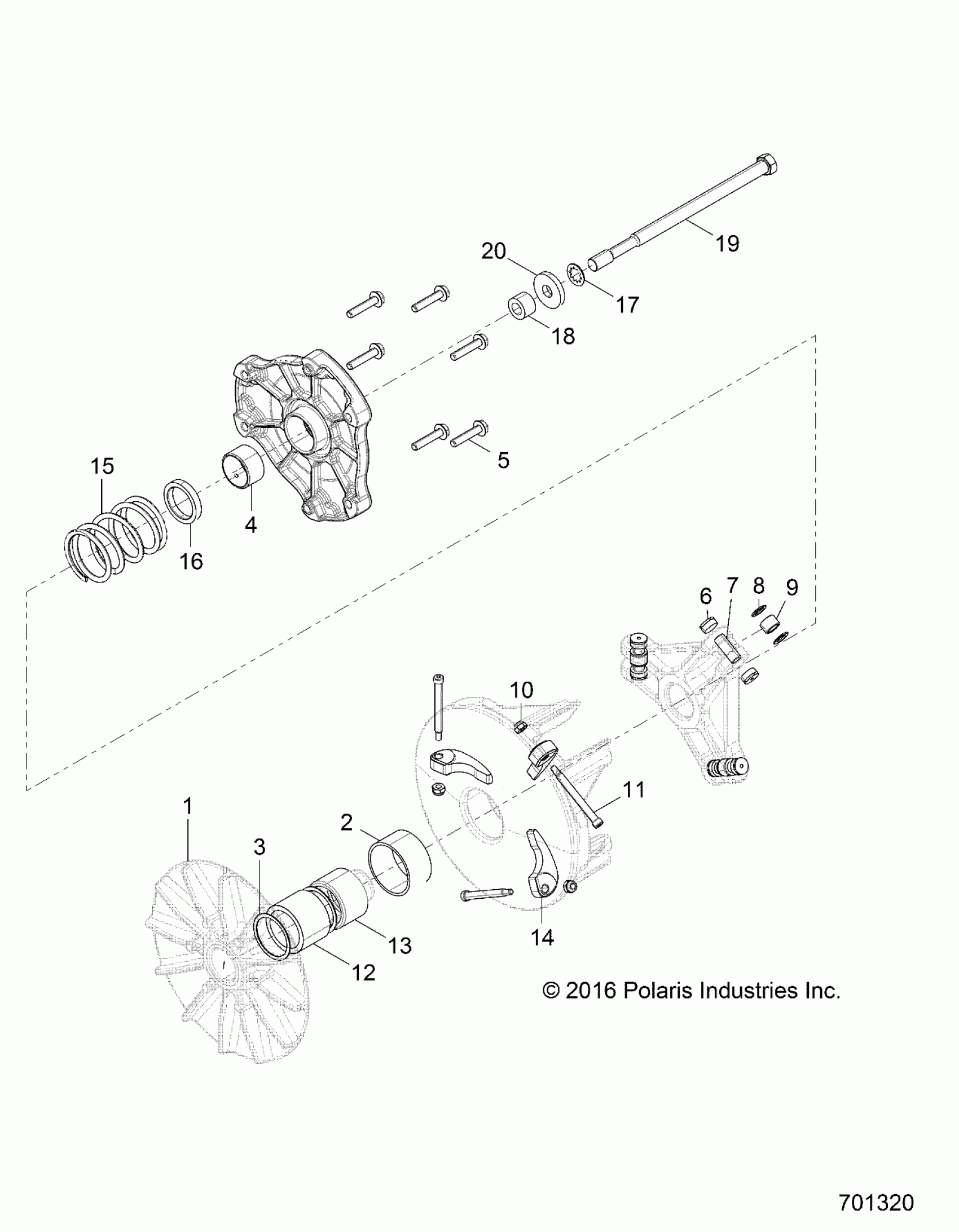 19
20
17
18
5
15
4
16
6
7
8
9
10
11
1
2
3
13
12
14
© 2016 Polaris Industries Inc.
701320