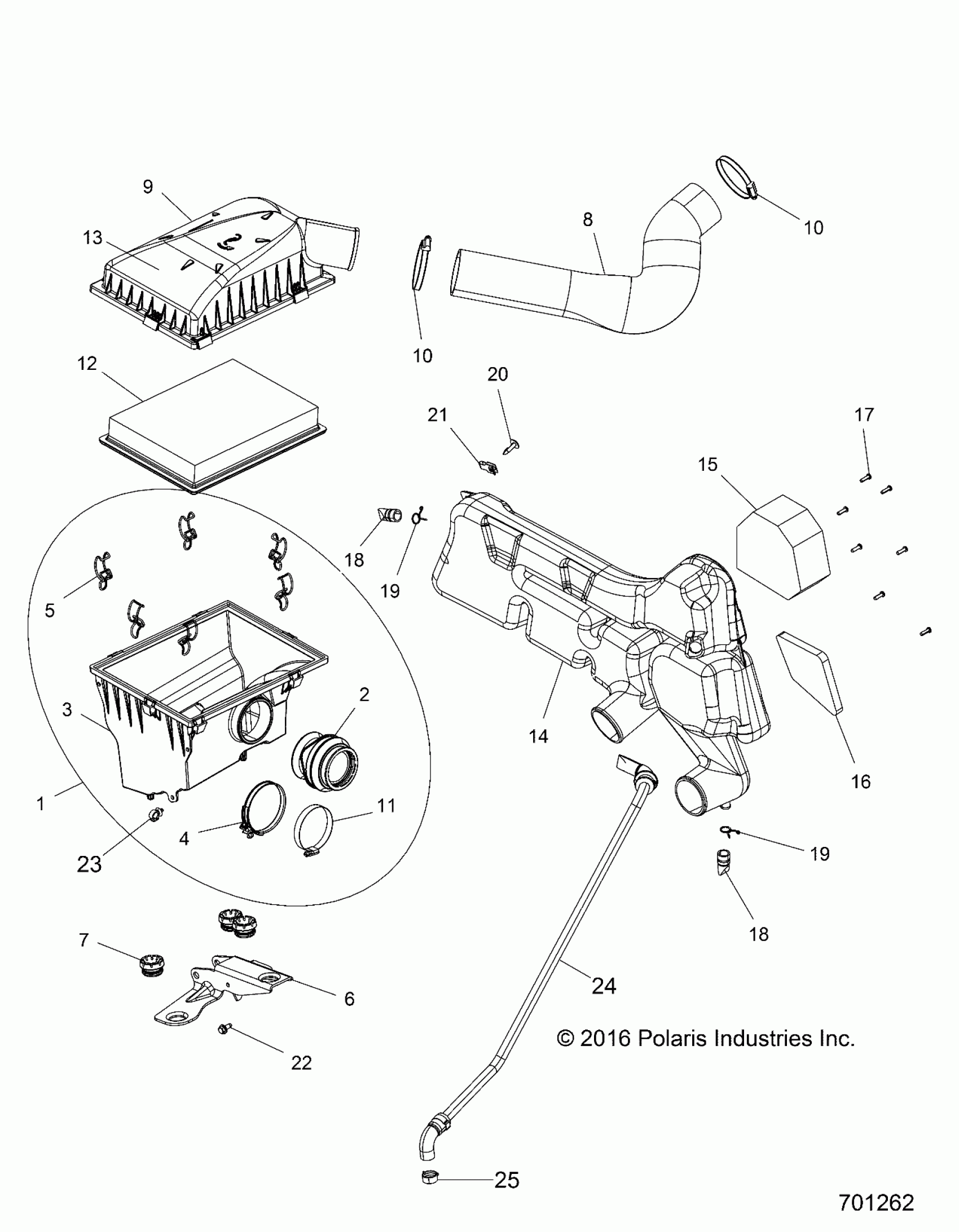 9
13
8
10
10
12
20
21
17
15
18
19
5
3
2
14
16
1
4
11
23
19
18
7
6
24
22
© 2016 Polaris Industries Inc.
25
701262