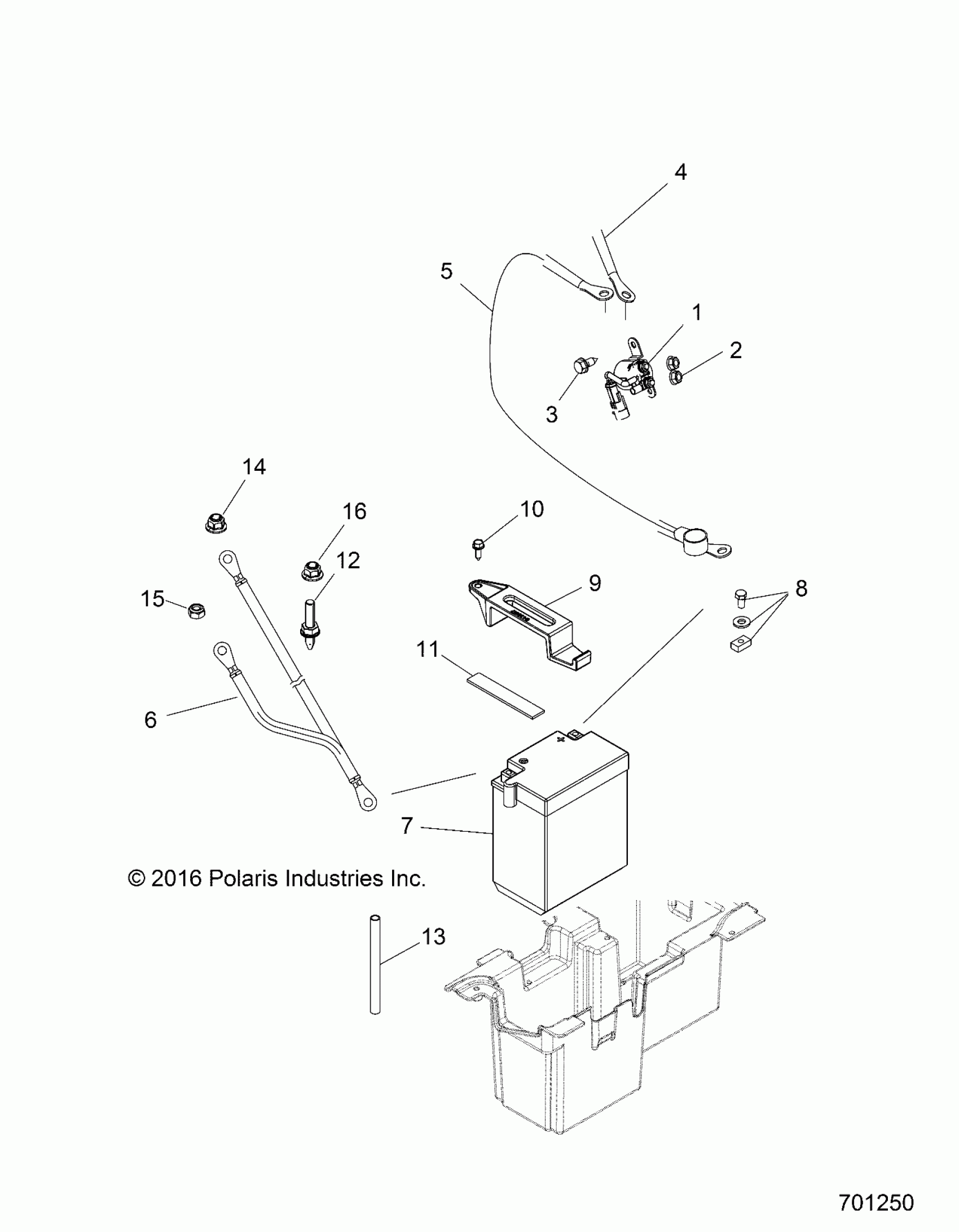 4

5

1

2

3

14

16

10

12

9

8

15

11

6

7

© 2016 Polaris Industries Inc.

13

701250