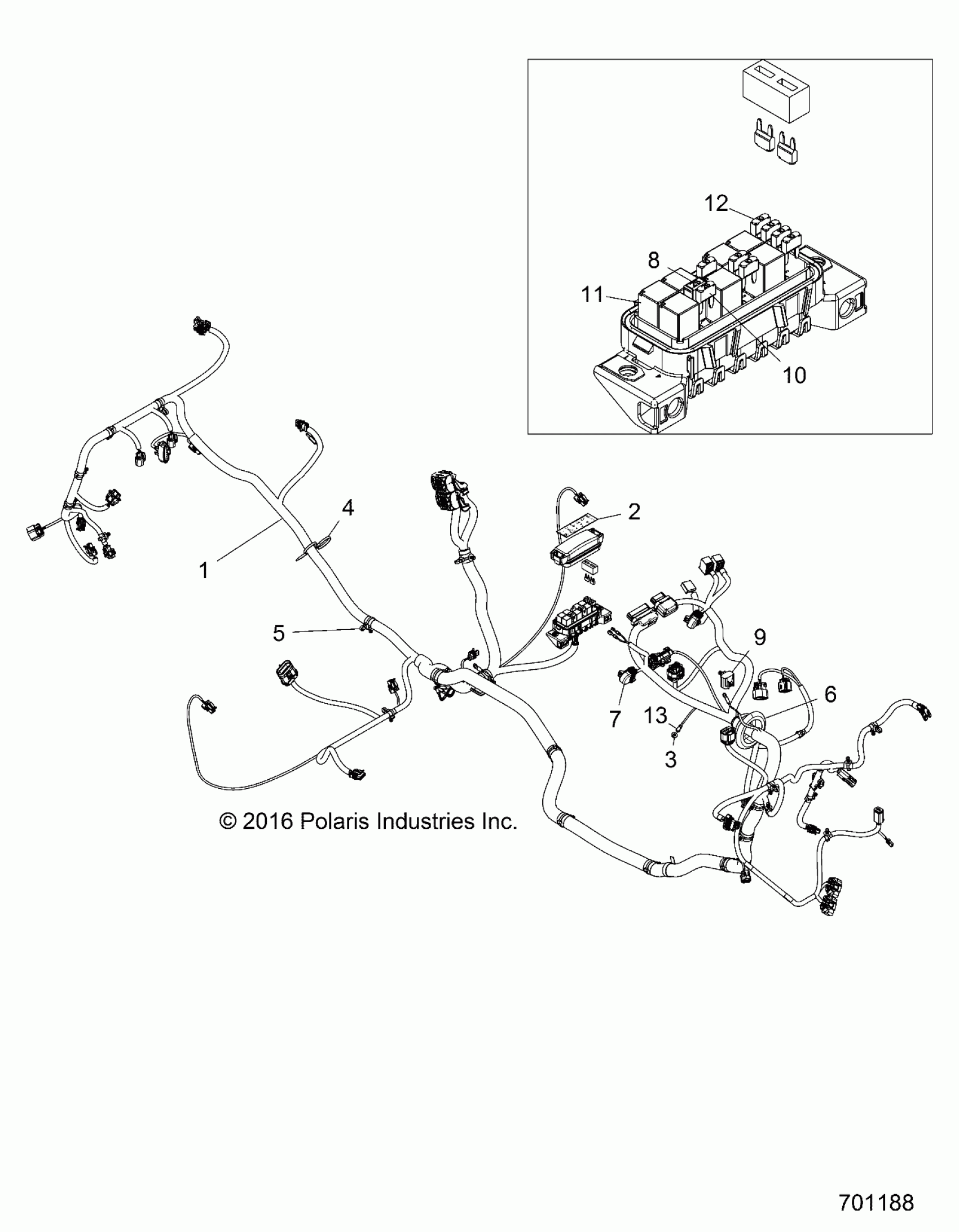 12
8
11
10
4
2
1
5
9
6
7
13
3
© 2016 Polaris Industries Inc.
701188