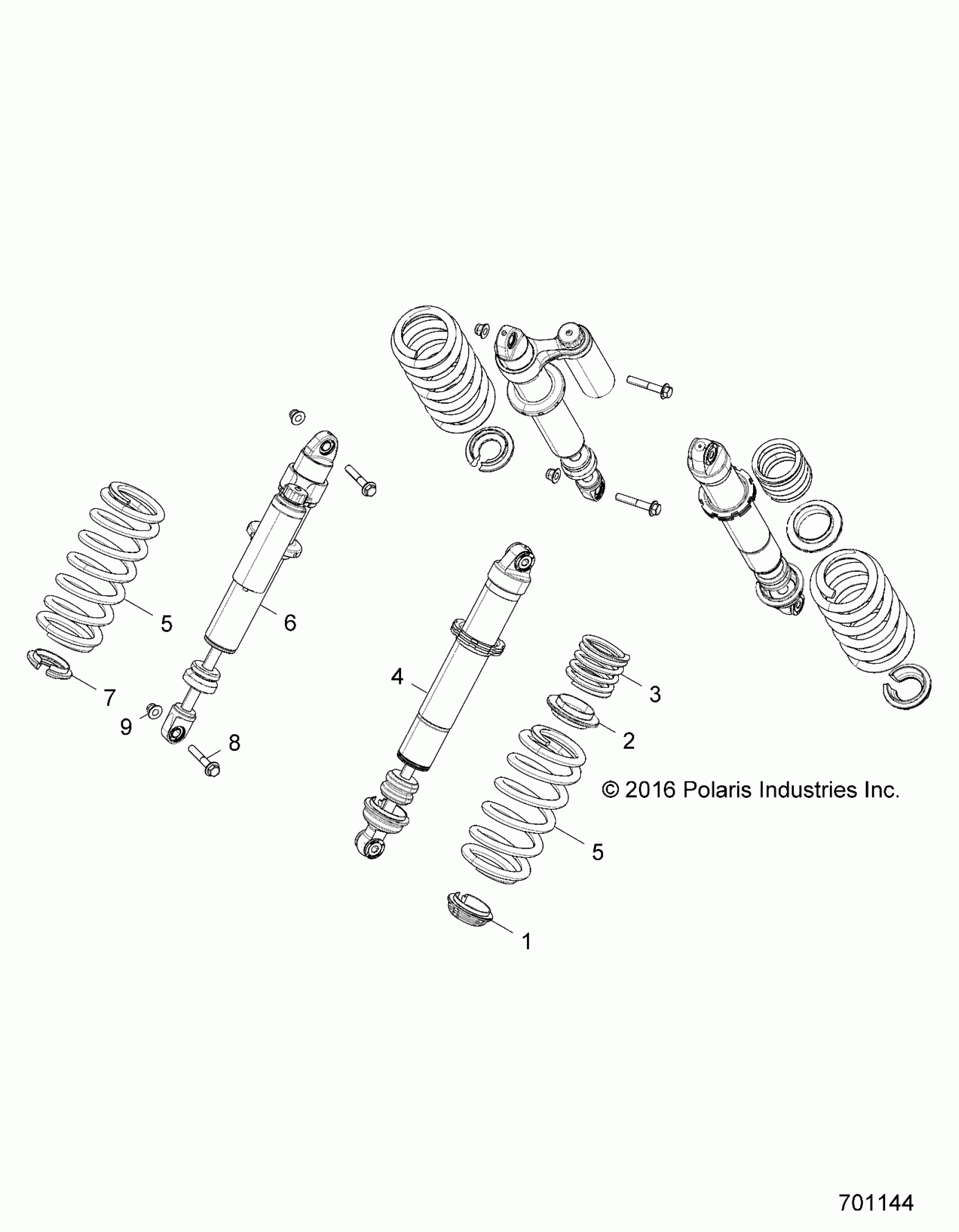 5

6

7

9

8

4

3

2

© 2016 Polaris Industries Inc.

5

1

701144