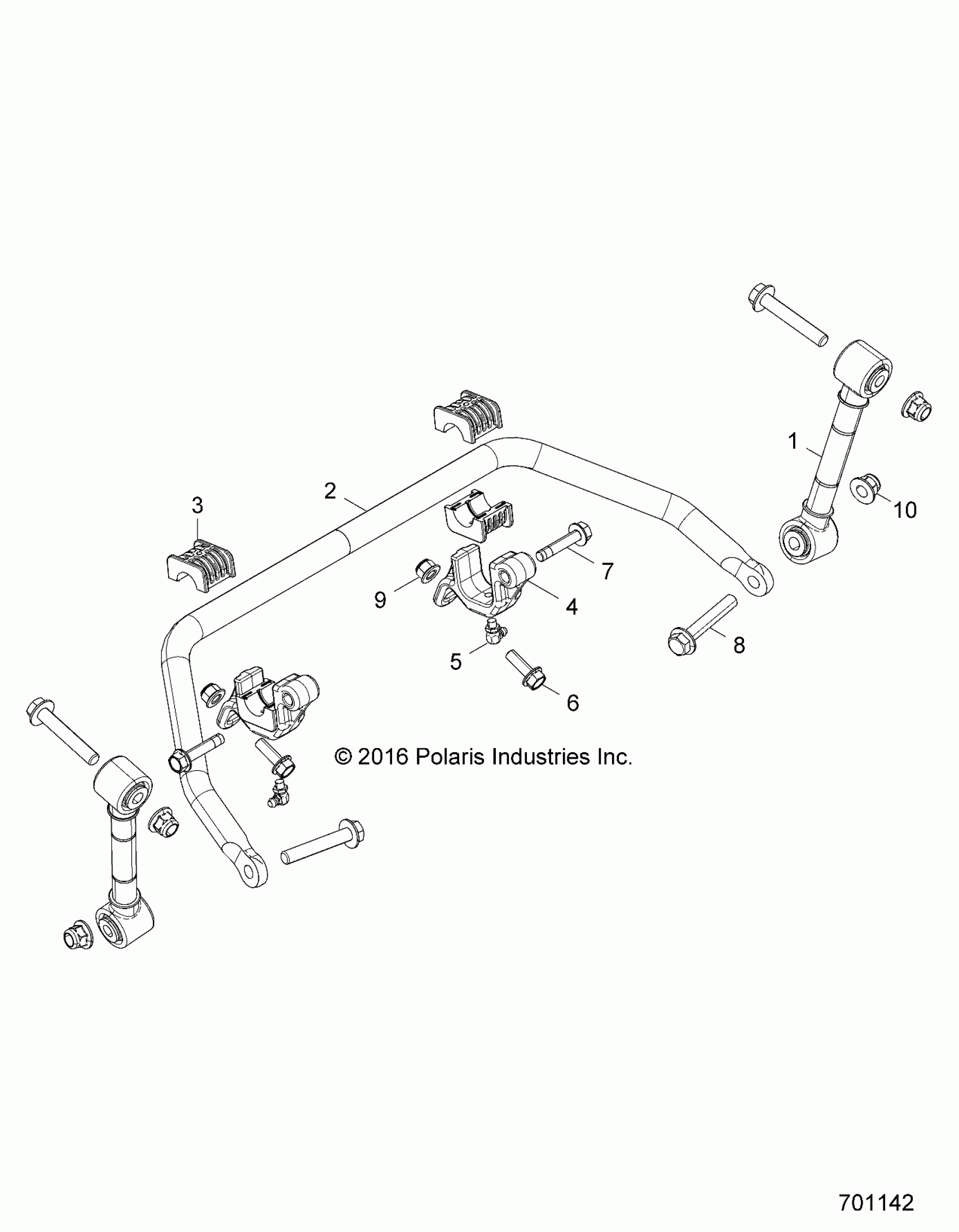 1

2

3

10

7

9

4

8

5

6

© 2016 Polaris Industries Inc.

701142