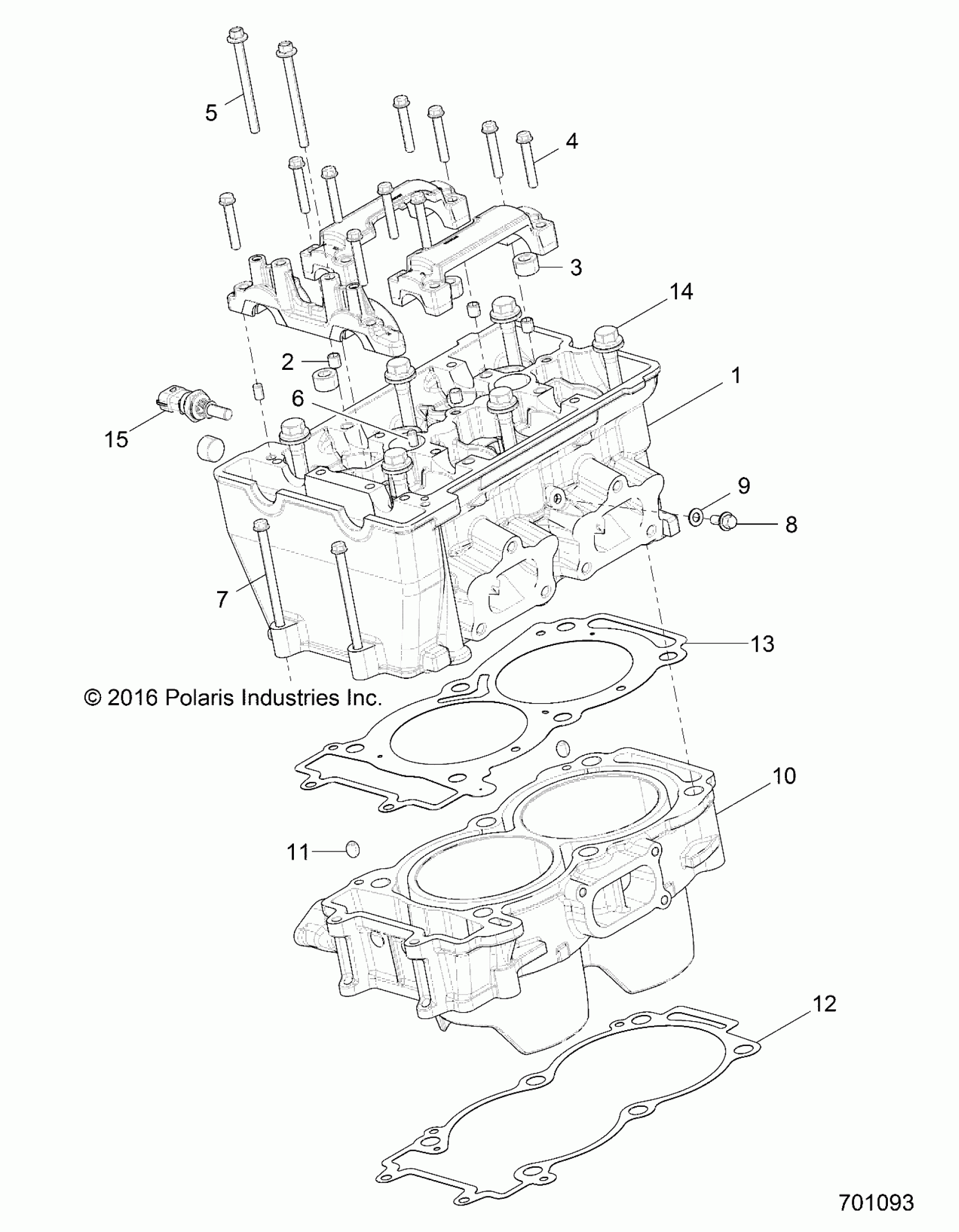 5

4

3

14

2

1

6

15

9

8

7

13

© 2016 Polaris Industries Inc.

10

11

12

701093