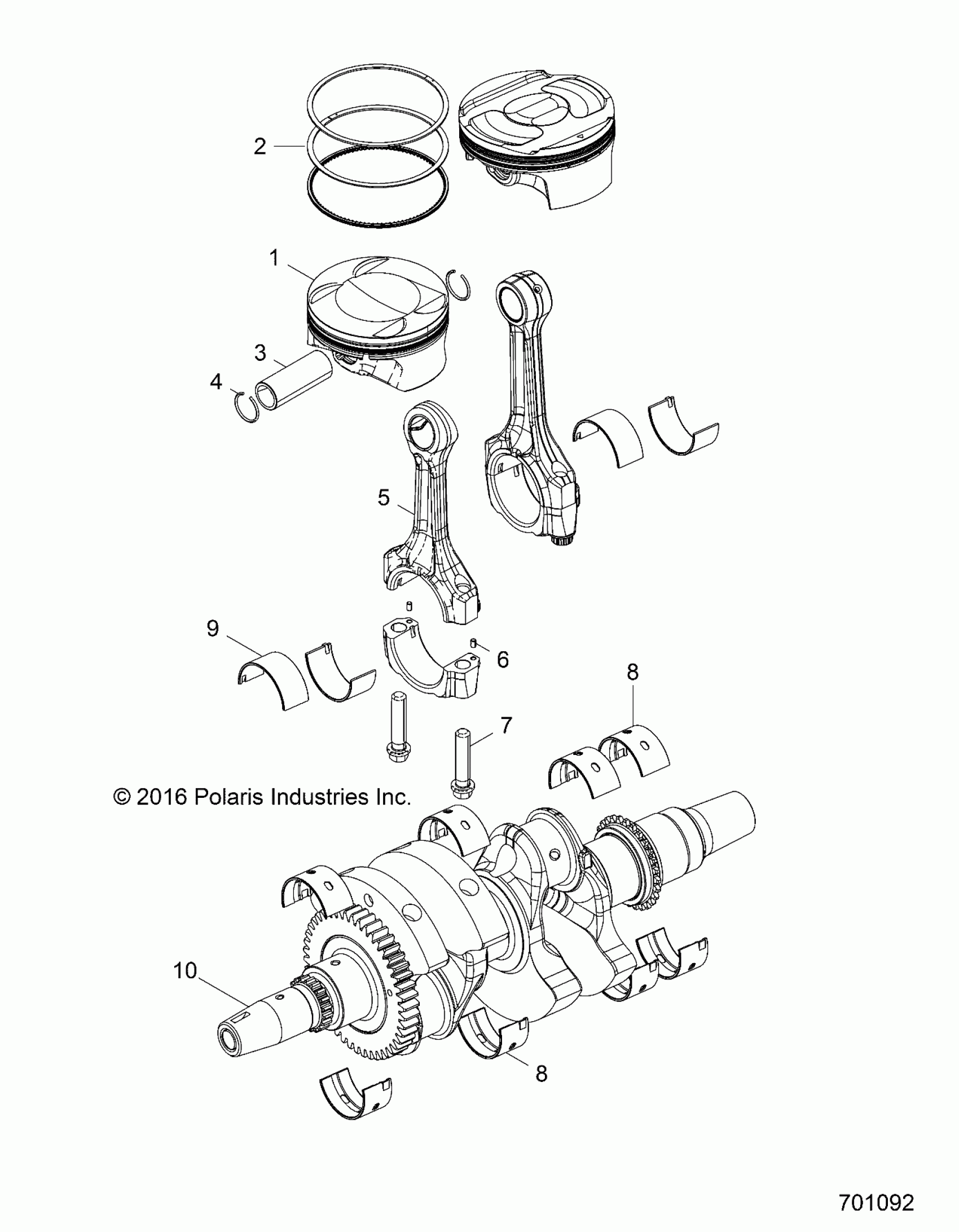 2

1

3

4

5

9

6

8

7

© 2016 Polaris Industries Inc.

10

8

701092