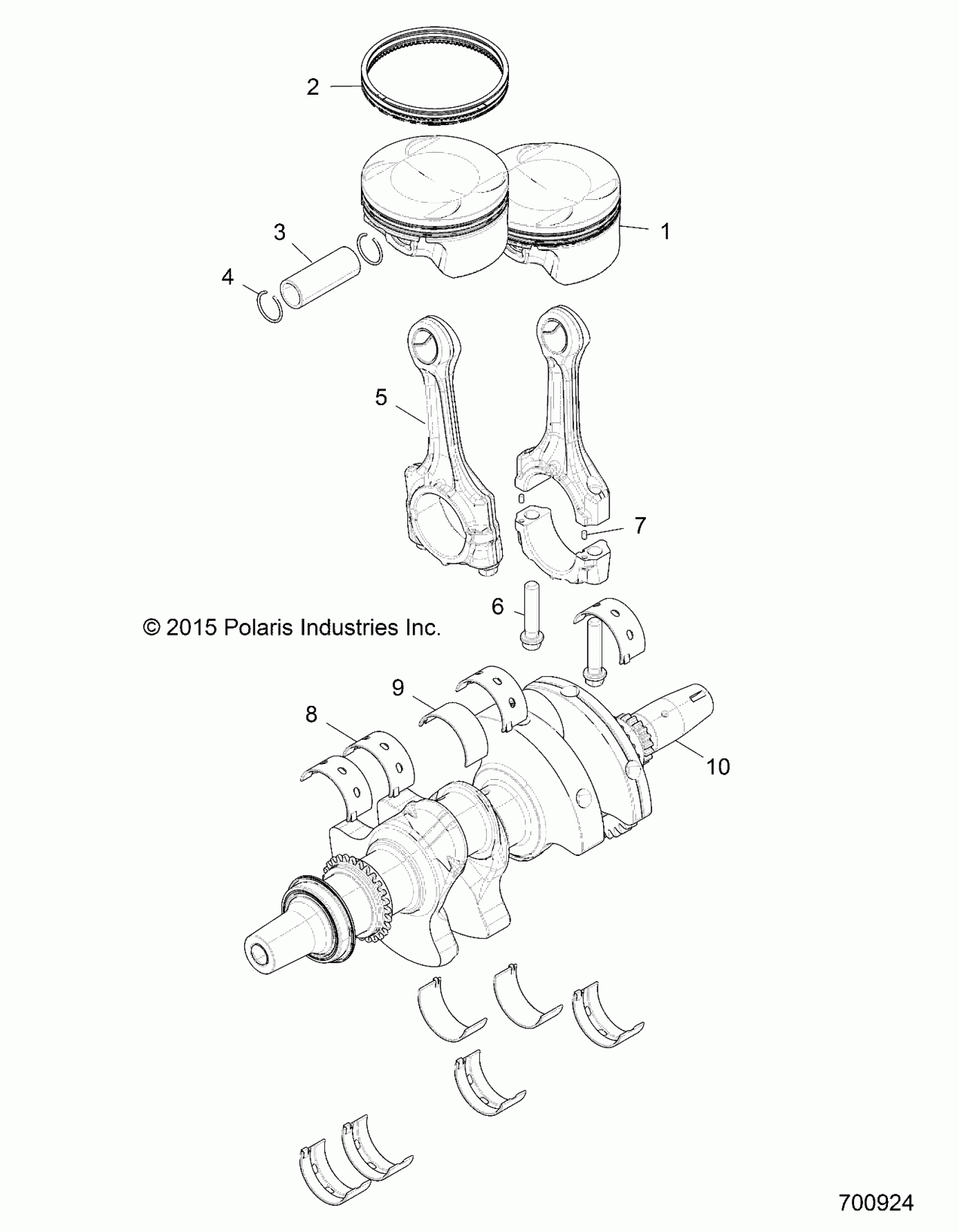 2

1

3

4

5

7

6

© 2015 Polaris Industries Inc.

9

8

10

700924