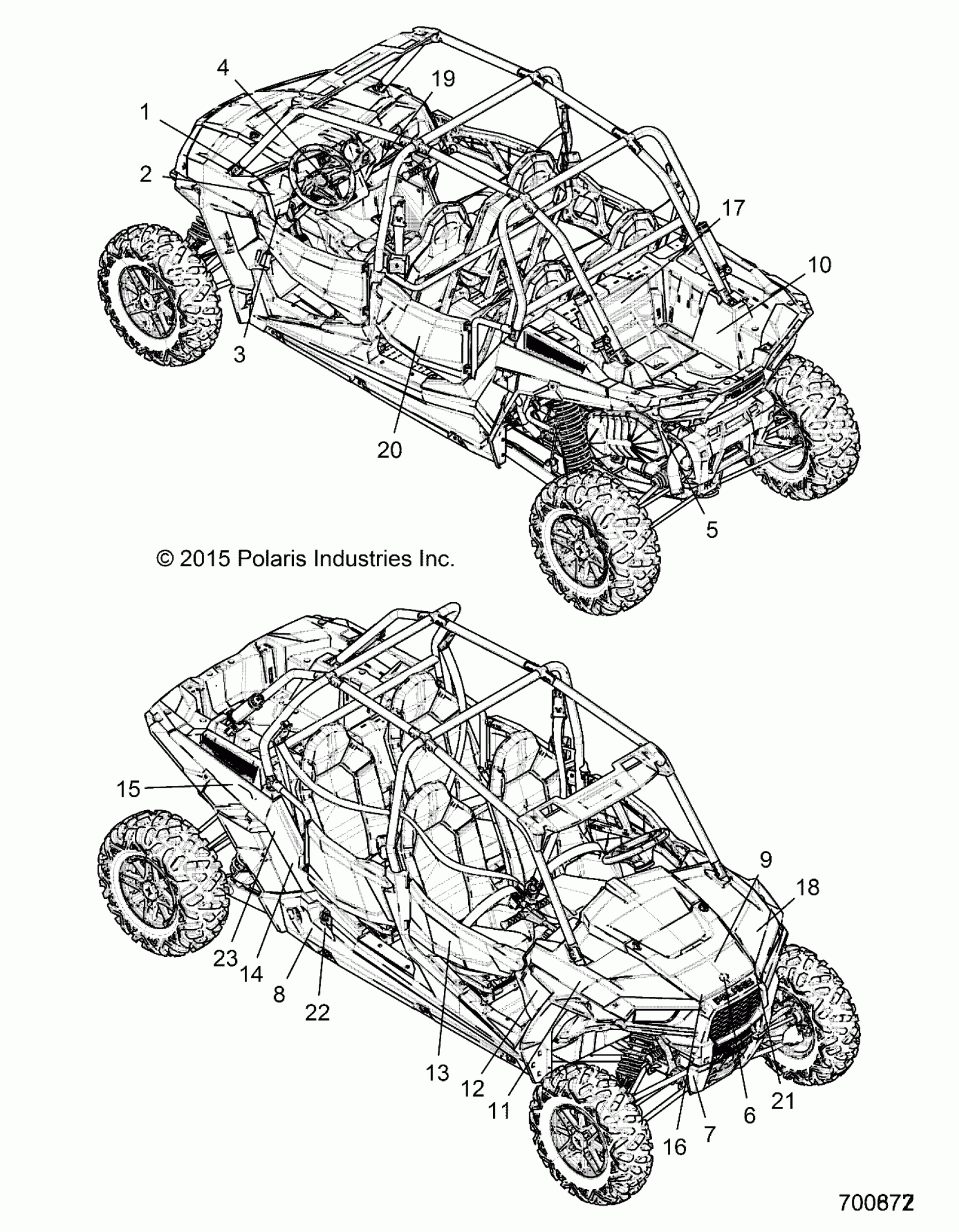 4
19
1
2
17
10
3
20
5
© 2015 Polaris Industries Inc.
15
9
18
23
14
8
22
13
12
11
16
7
6
21
700872