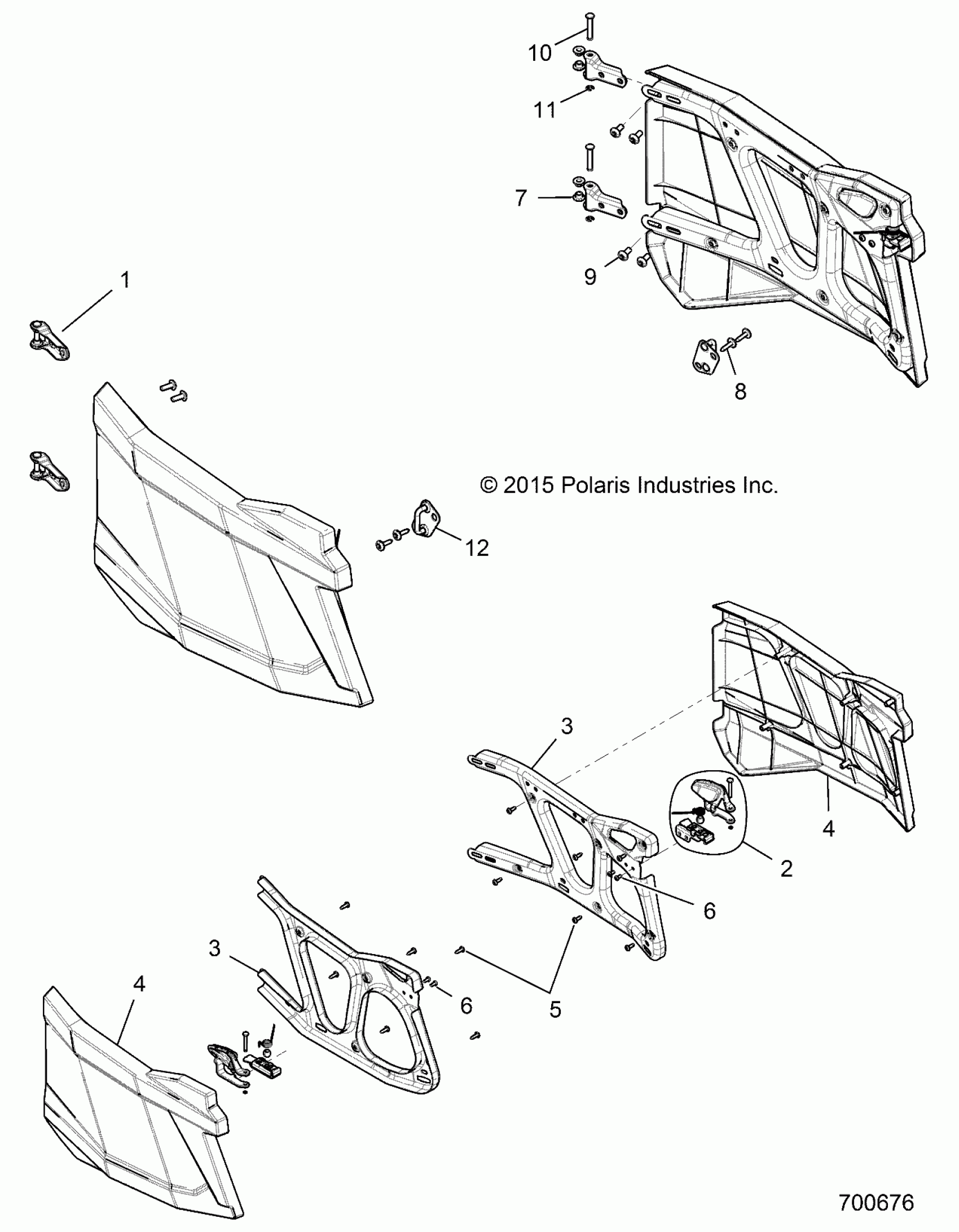 10

11

7

9

1

8

© 2015 Polaris Industries Inc.

12

3

4

2

6

3

4

6

5

700676