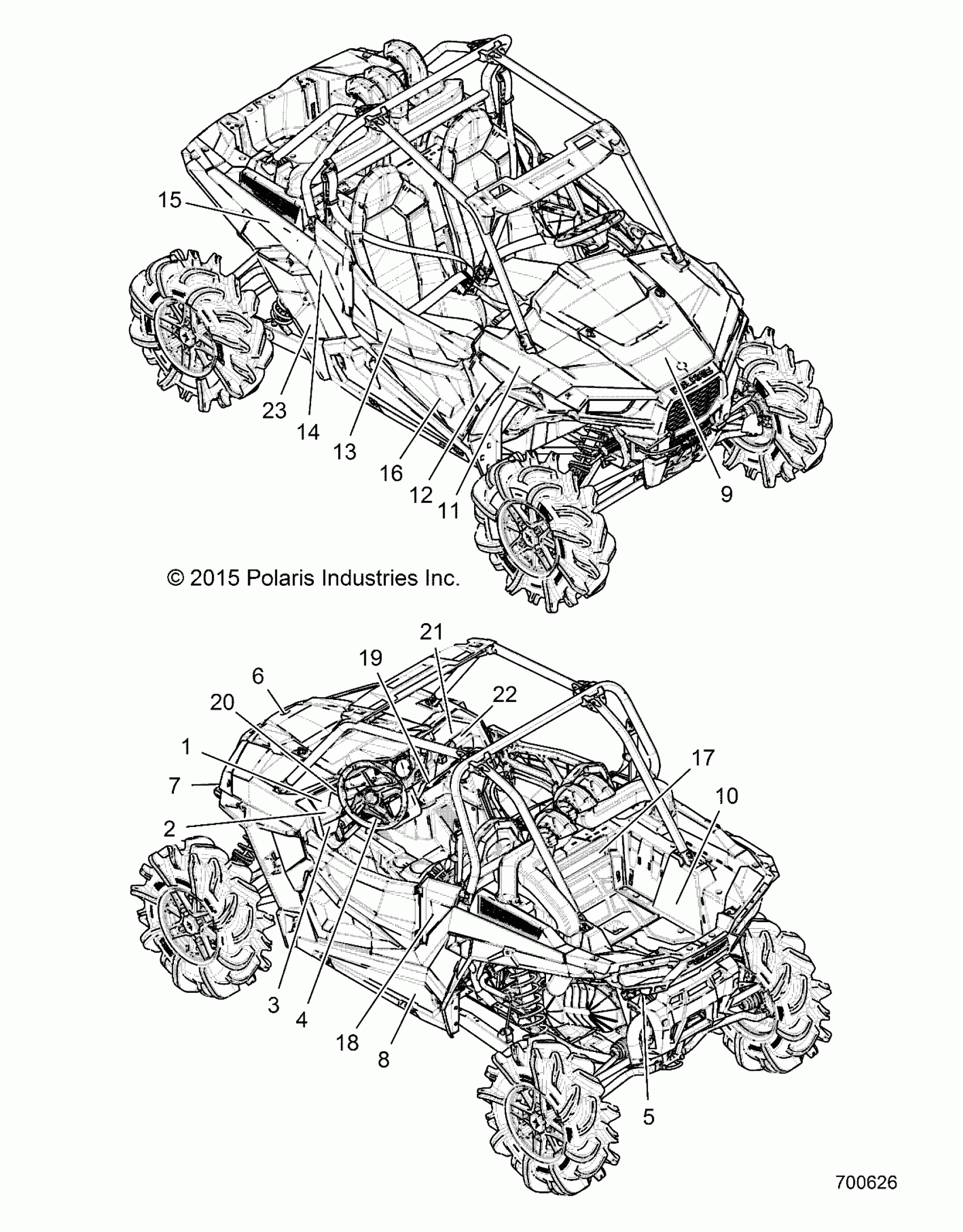 15

23

14

13

16

12

11

9

© 2015 Polaris Industries Inc.

21

19

6

22

20

1

7

2

17

10

3

4

18

8

5

700626