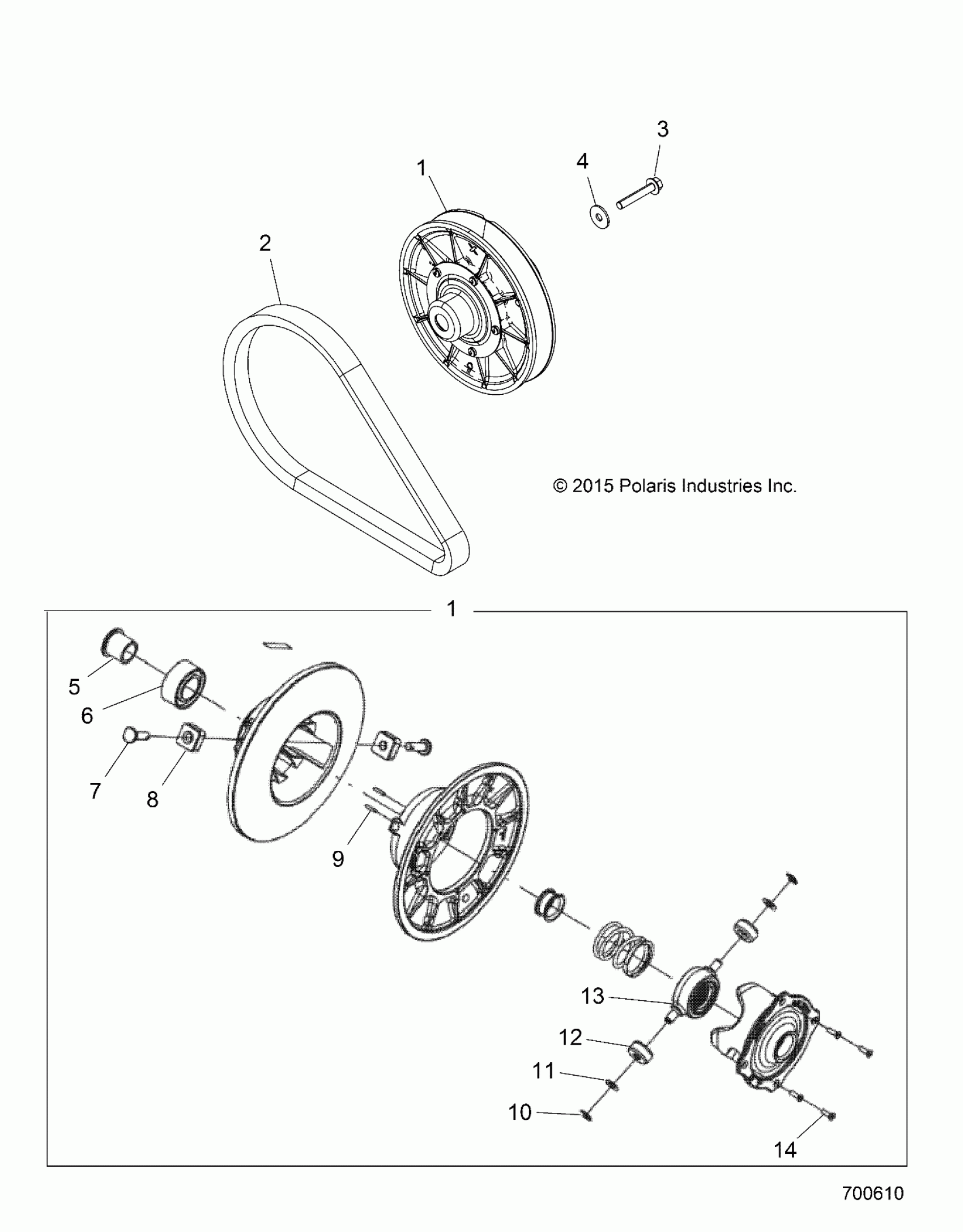 3
4
1
2
© 2015 Polaris Industries Inc.
1
5
6
7
8
9
13
12
11
10
14
700610