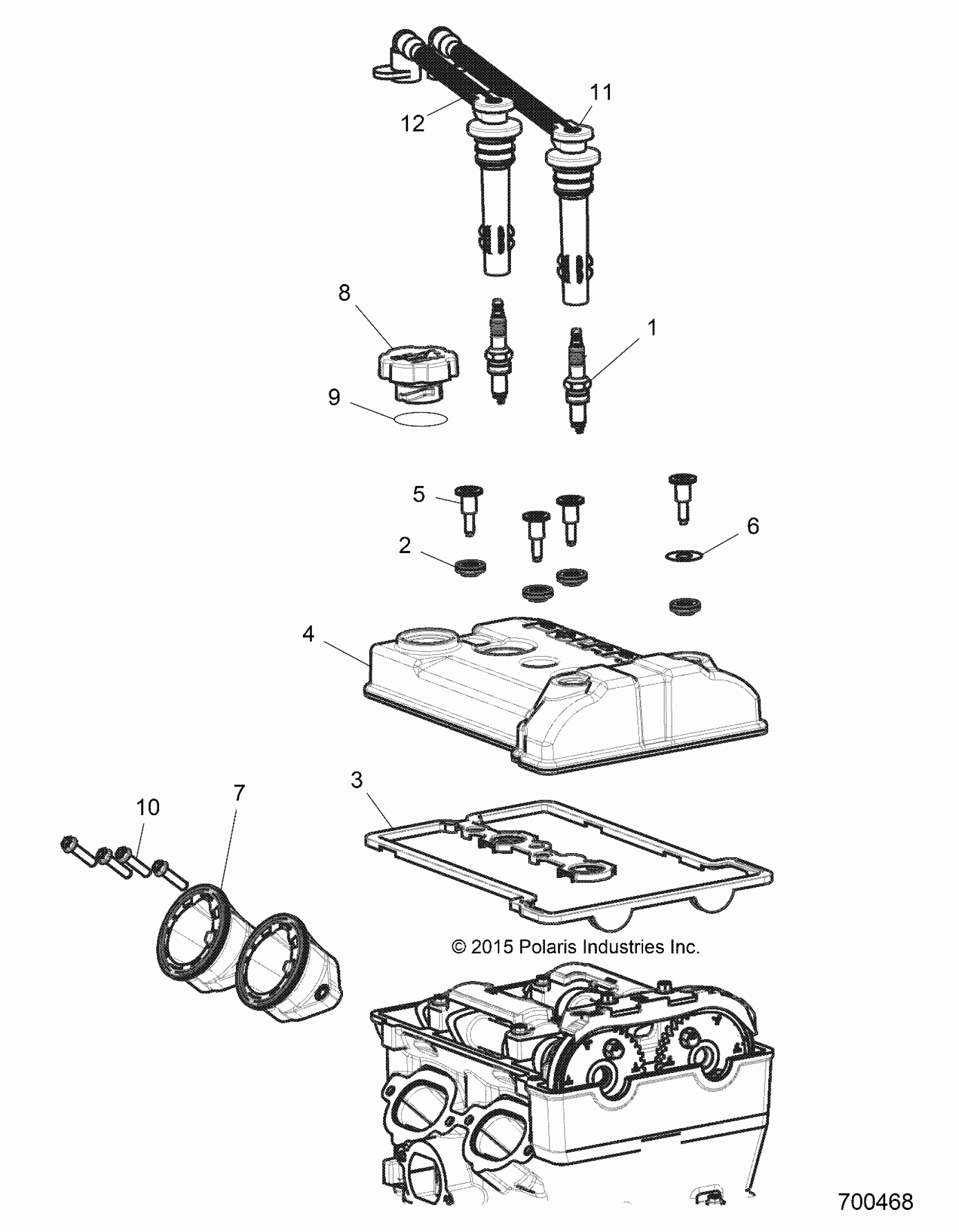 11
12
8
1
9
5
6
2
4
3
10
7
© 2015 Polaris Industries Inc.
700468