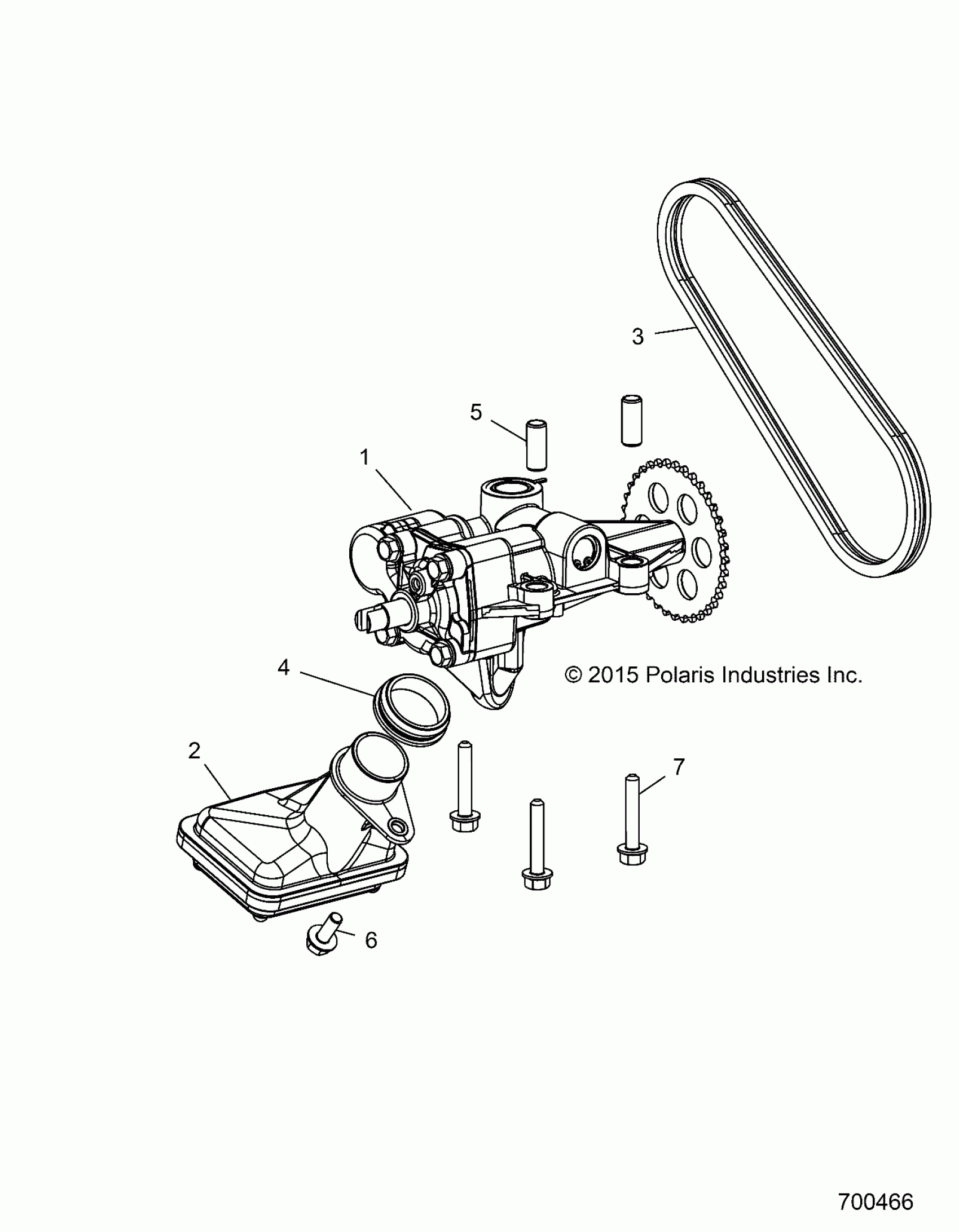 3

5

1

© 2015 Polaris Industries Inc.

4

2

7

6

700466