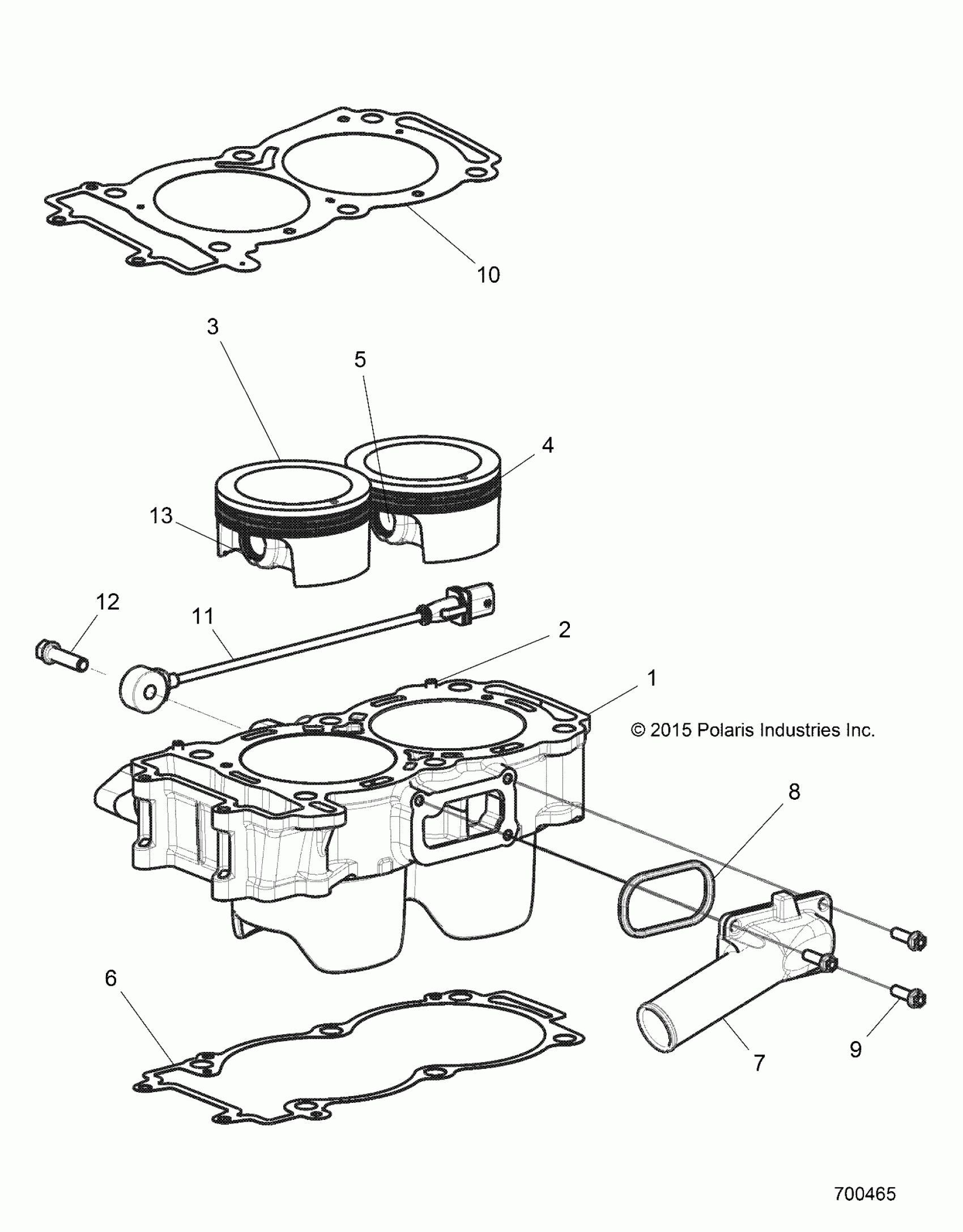 10

3

5

4

13

12

11

2

1

© 2015 Polaris Industries Inc.

8

6

7

9

700465