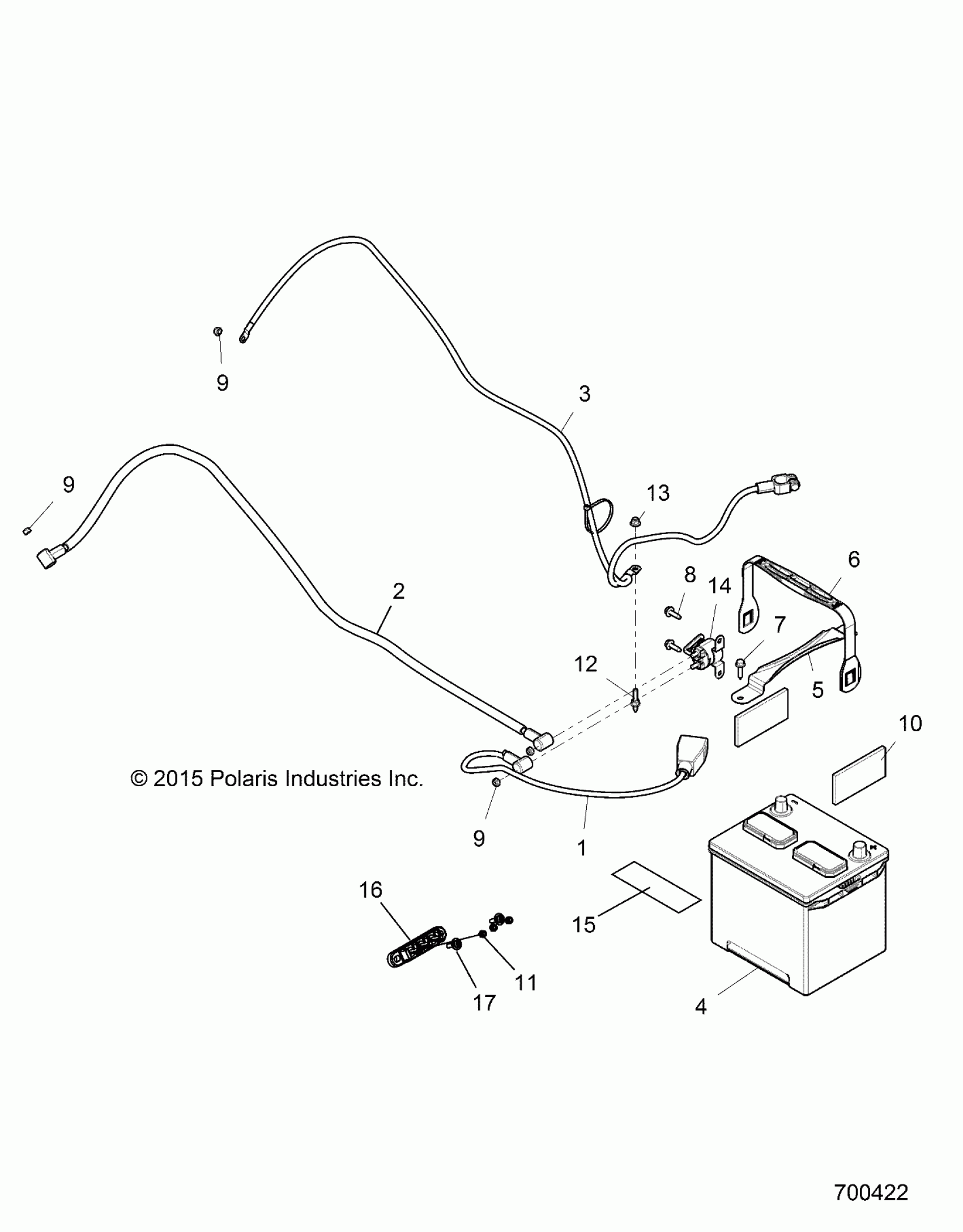 9

3

9

13

6

8

14

2

7

12

5

10

© 2015 Polaris Industries Inc.

9

1

16

15

11

17

4

700422