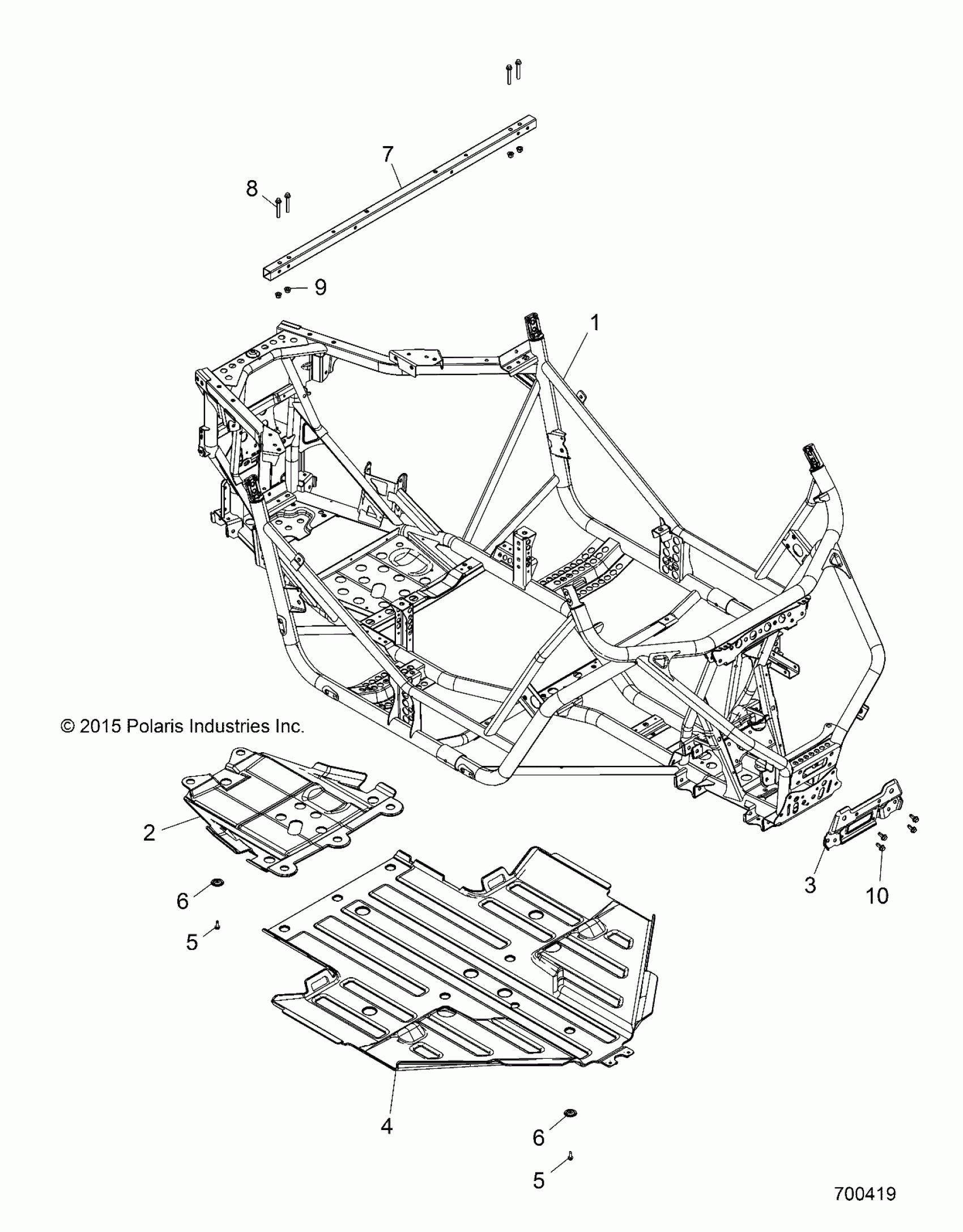 7
8
9
1
© 2015 Polaris Industries Inc.
2
6
5
3
10
4
6
5
700419