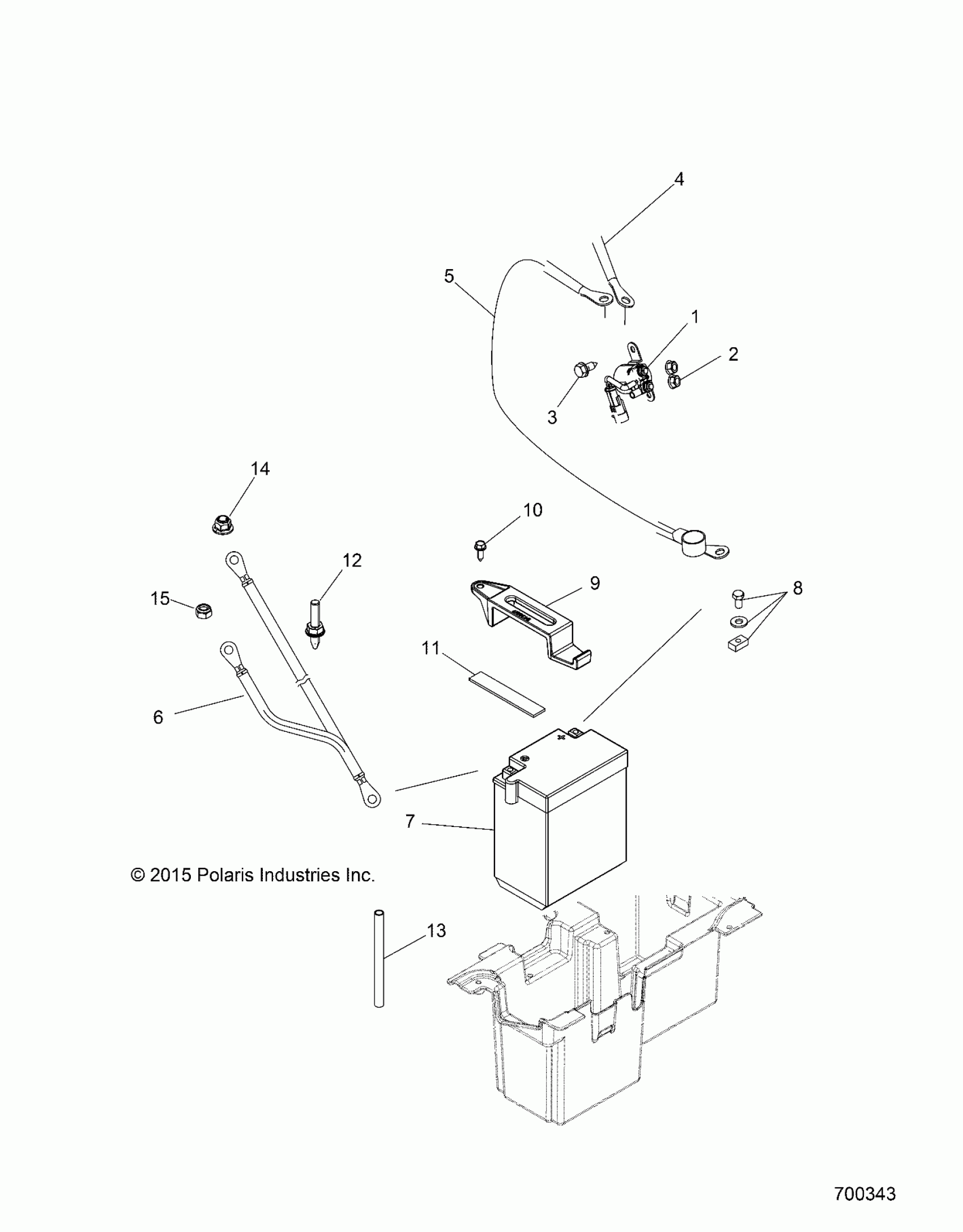 4

5

1

2

3

14

10

12

9

8

15

11

6

7

© 2015 Polaris Industries Inc.

13

700343